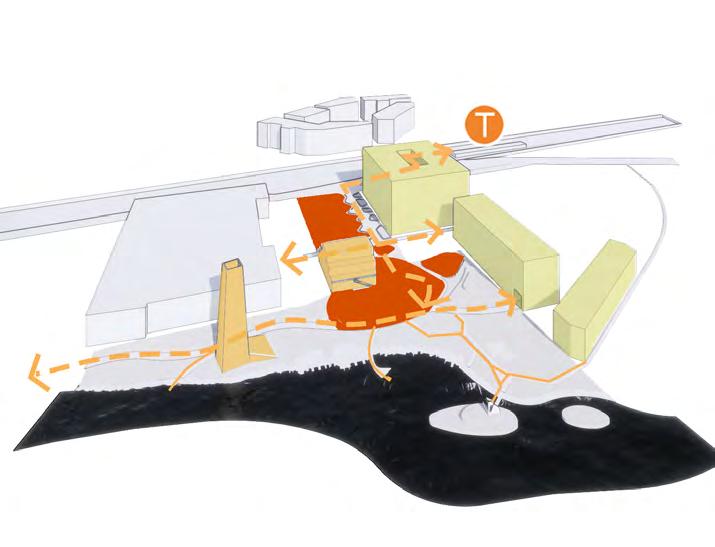 T