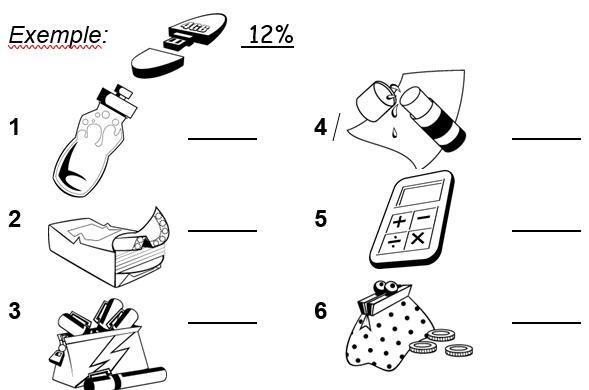 Exemple: 4GB 12%

1 ______

2 ______

3 ______

4 ______

5 + − ÷ × ______

6 ______