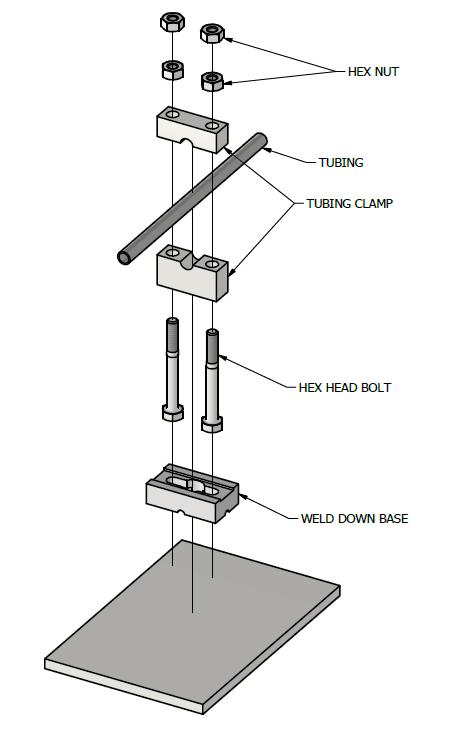 HEX NUT

TUBING

TUBING CLAMP

HEX HEAD BOLT

WELD DOWN BASE