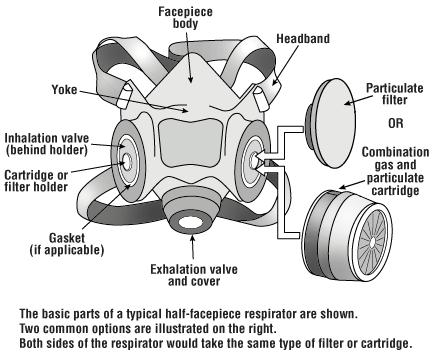 Facepiece body

Headband

Yoke

Particulate filter

OR

Inhalation valve (behind holder)

Cartridge or filter holder

Combination gas and particulate cartridge

Gasket (if applicable)

Exhalation valve and cover

The basic parts of a typical half-facepiece respirator are shown.
Two common options are illustrated on the right.
Both sides of the respirator would take the same type of filter or cartridge.