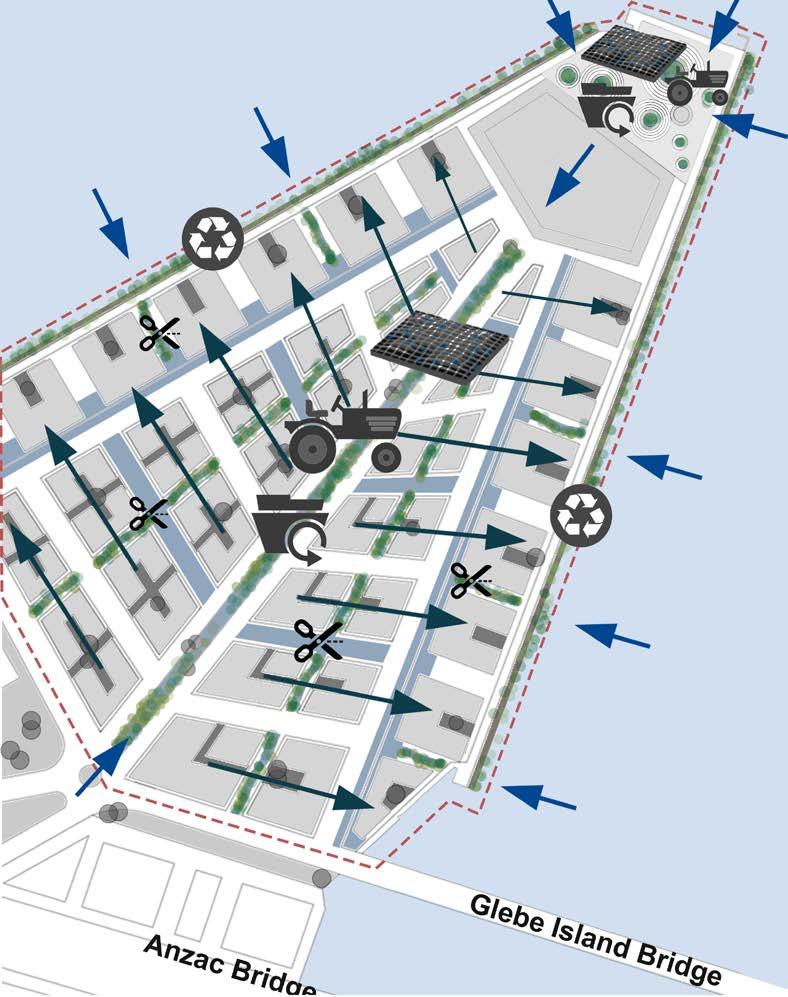 Glebe Island Bridge

Anzac Bridge