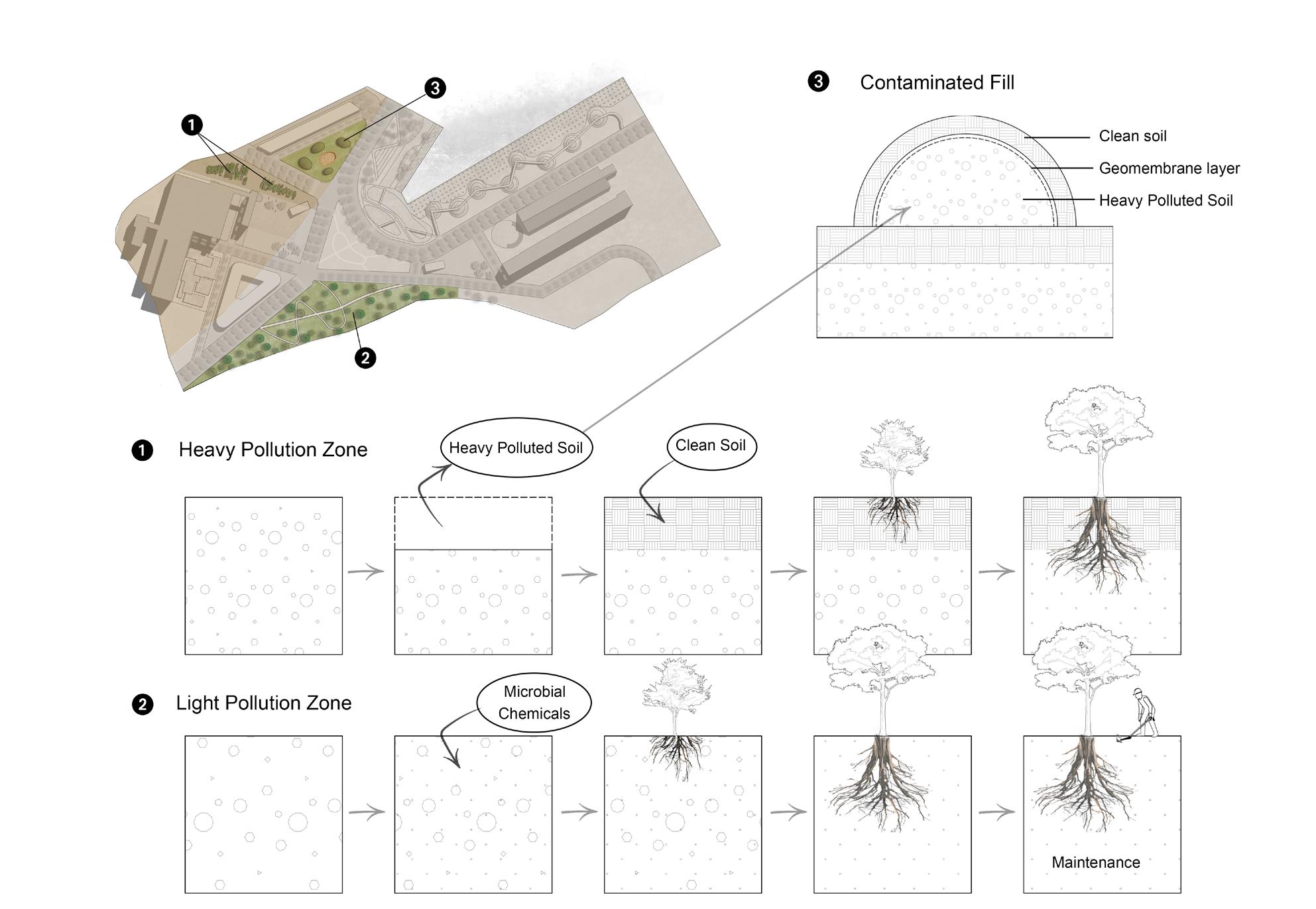 1

3

2

3 Contaminated Fill

Clean soil

Geomembrane layer

Heavy Polluted Soil

1 Heavy Pollution Zone

Heavy Polluted Soil

Clean Soil

2 Light Pollution Zone

Microbial Chemicals

Maintenance