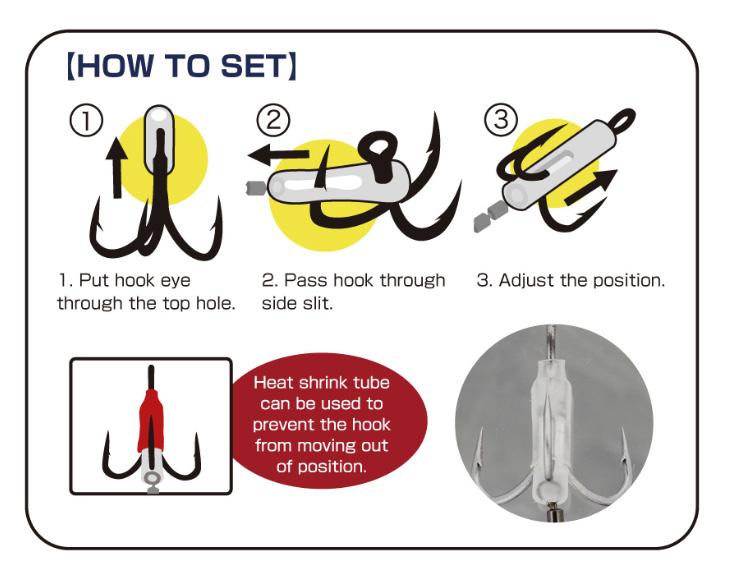 【HOW TO SET】

①

②

③

1. Put hook eye through the top hole.

2. Pass hook through side slit.

3. Adjust the position.

Heat shrink tube can be used to prevent the hook from moving out of position.