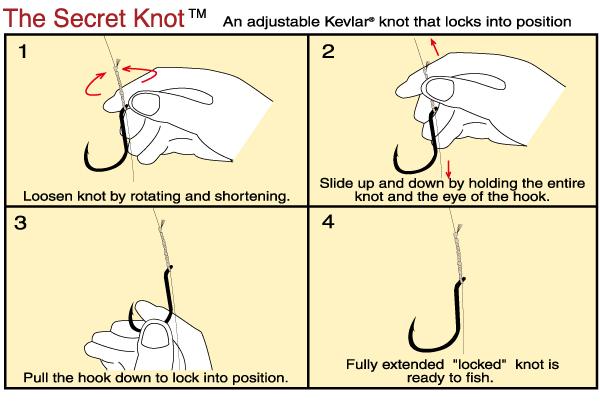 The Secret Knot™ An adjustable Kevlar® knot that locks into position

1

Loosen knot by rotating and shortening.

2

Slide up and down by holding the entire knot and the eye of the hook.

3

Pull the hook down to lock into position.

4

Fully extended "locked" knot is ready to fish.