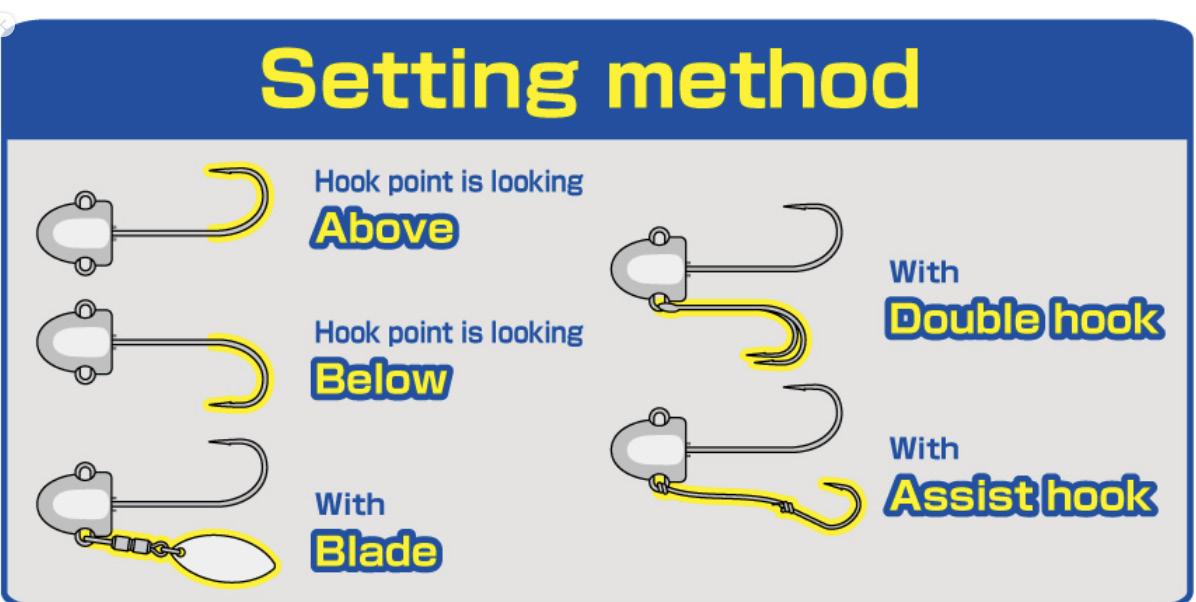 Setting method

Hook point is looking
Above

Hook point is looking
Below

With
Blade

With
Double hook

With
Assist hook