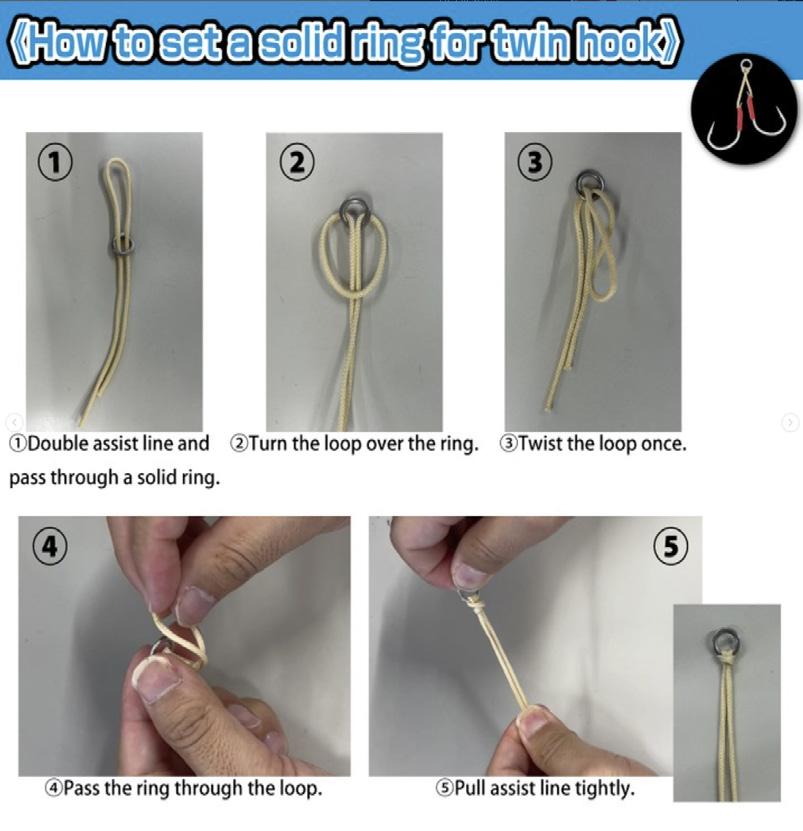 《How to set a solid ring for twin hook》

①

②

③

①Double assist line and pass through a solid ring.

②Turn the loop over the ring.

③Twist the loop once.

④

⑤

④Pass the ring through the loop.

⑤Pull assist line tightly.