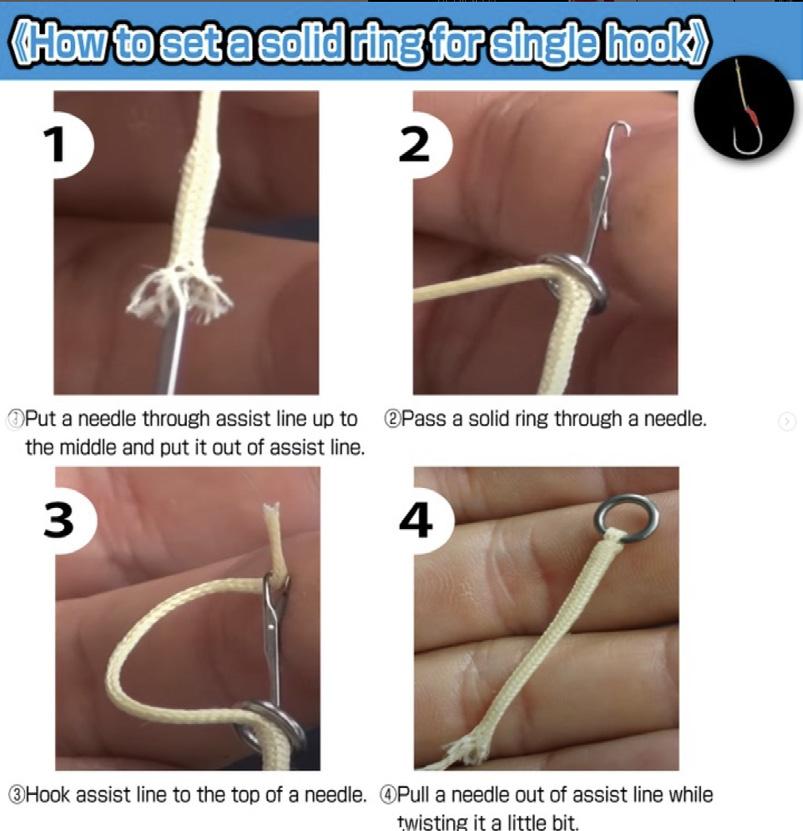 《How to set a solid ring for single hook》

1

2

①Put a needle through assist line up to the middle and put it out of assist line.

②Pass a solid ring through a needle.

3

4

③Hook assist line to the top of a needle.

④Pull a needle out of assist line while twisting it a little bit.