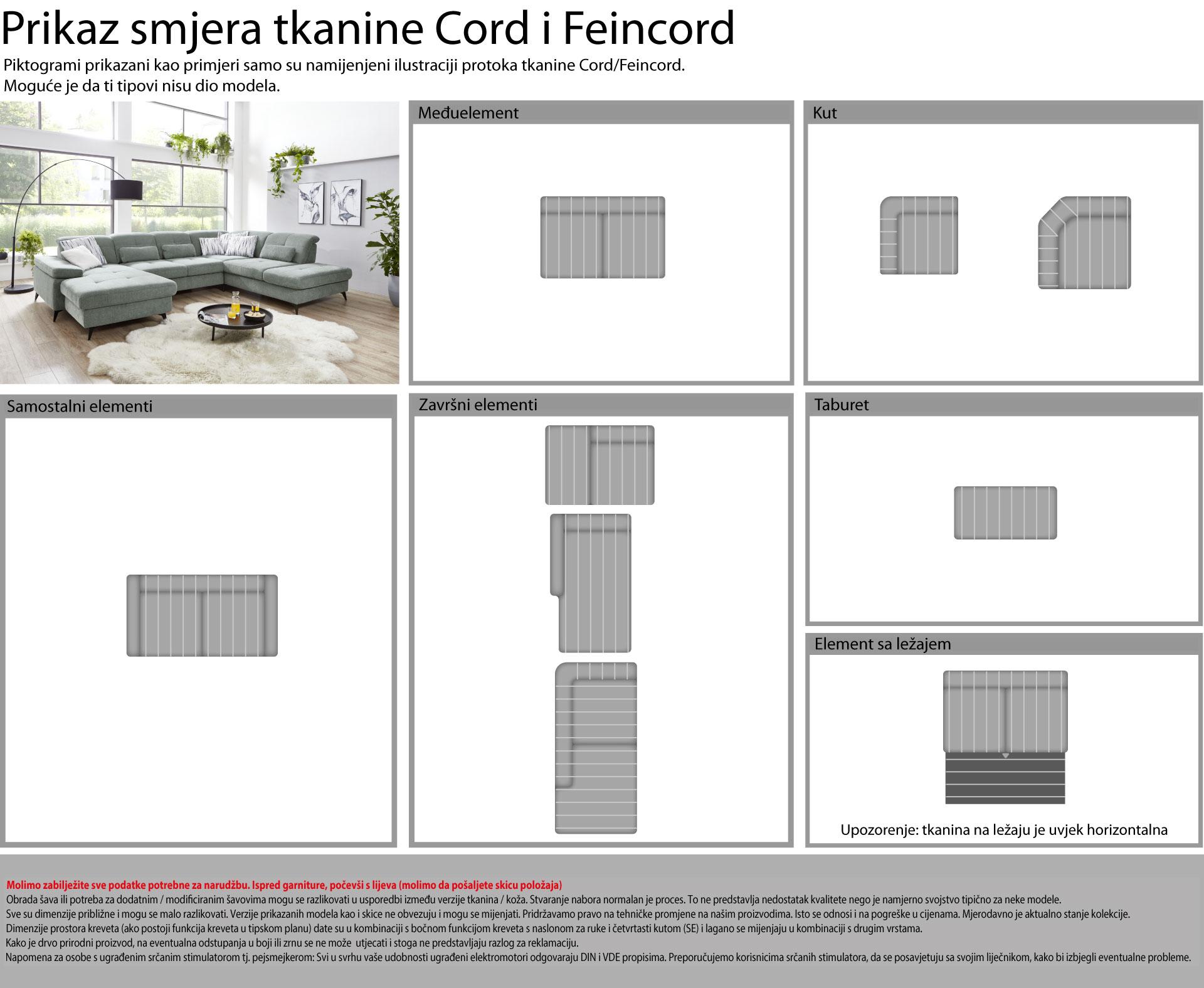 Prikaz smjera tkanine Cord i Feincord

Piktogrami prikazani kao primjeri samo su namijenjeni ilustraciji protoka tkanine Cord/Feincord. Moguće je da ti tipovi nisu dio modela.

Međuelement

Kut

Samostalni elementi

Završni elementi

Taburet

Element sa ležajem

Upozorenje: tkanina na ležaju je uvjek horizontalna

Molimo zabilježite sve podatke potrebne za narudžbu. Ispred garniture, počevši s lijeva (molimo da pošaljete skicu položaja)
Obrada šava ili potreba za dodatnim / modificiranim šavovima mogu se razlikovati u usporedbi između verzije tkanina / koža. Stvaranje nabora normalan je proces. To ne predstavlja nedostatak kvalitete nego je namjerno svojstvo tipično za neke modele.
Sve su dimenzije približne i mogu se malo razlikovati. Verzije prikazanih modela kao i skice ne obvezuju i mogu se mijenjati. Pridržavamo pravo na tehničke promjene na našim proizvodima. Isto se odnosi i na pogreške u cijenama. Mjerodavno je aktualno stanje kolekcije.
Dimenzije prostora kreveta (ako postoji funkcija kreveta u tipskom planu) date su u kombinaciji s bočnom funkcijom kreveta s naslonom za ruke i četvrtasti kutom (SE) i lagano se mijenjaju u kombinaciji s drugim vrstama.
Kako je drvo prirodni proizvod, na eventualna odstupanja u boji ili zrnu se ne može utjecati i stoga ne predstavljaju razlog za reklamaciju.
Napomena za osobe s ugrađenim srčanim stimulatorom tj. pejsmejkerom: Svi u svrhu vaše udobnosti ugrađeni elektromotori odgovaraju DIN i VDE propisima. Preporučujemo korisnicima srčanih stimulatora, da se posavjetuju sa svojim liječnikom, kako bi izbjegli eventualne probleme.