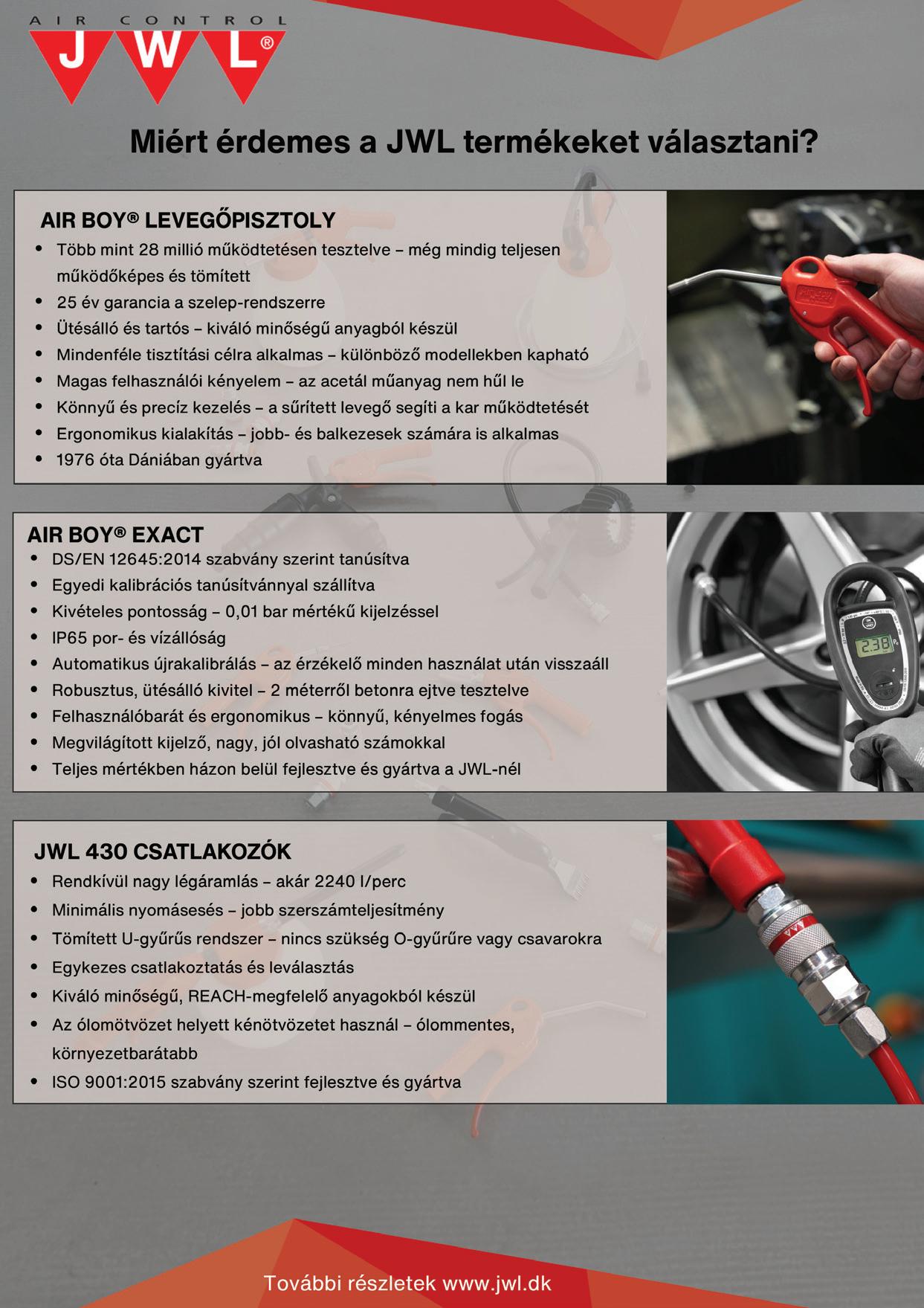 AIR CONTROL
JWL®

Miért érdemes a JWL termékeket választani?

AIR BOY® LEVEGŐPISZTOLY
• Több mint 28 millió működtetésen tesztelve – még mindig teljesen működőképes és tömített
• 25 év garancia a szelep-rendszerre
• Ütésálló és tartós – kiváló minőségű anyagból készül
• Mindenféle tisztítási célra alkalmas – különböző modellekben kapható
• Magas felhasználói kényelem – az acetál műanyag nem hűl le
• Könnyű és precíz kezelés – a sűrített levegő segíti a kar működtetését
• Ergonomikus kialakítás – jobb- és balkezesek számára is alkalmas
• 1976 óta Dániában gyártva

AIR BOY® EXACT
• DS/EN 12645:2014 szabvány szerint tanúsítva
• Egyedi kalibrációs tanúsítvánnyal szállítva
• Kivételes pontosság – 0,01 bar mértékű kijelzéssel
• IP65 por- és vízállóság
• Automatikus újrakalibrálás – az érzékelő minden használat után visszaáll
• Robusztus, ütésálló kivitel – 2 méterről betonra ejtve tesztelve
• Felhasználóbarát és ergonomikus – könnyű, kényelmes fogás
• Megvilágított kijelző, nagy, jól olvasható számokkal
• Teljes mértékben házon belül fejlesztve és gyártva a JWL-nél

2.38

JWL 430 CSATLAKOZÓK
• Rendkívül nagy légáramlás – akár 2240 l/perc
• Minimális nyomásesés – jobb szerszámteljesítmény
• Tömített U-gyűrűs rendszer – nincs szükség O-gyűrűre vagy csavarokra
• Egykezes csatlakoztatás és leválasztás
• Kiváló minőségű, REACH-megfelelő anyagokból készül
• Az ólomötvözet helyett kénötvözetet használ – ólommentes, környezetbarátabb
• ISO 9001:2015 szabvány szerint fejlesztve és gyártva

További részletek www.jwl.dk