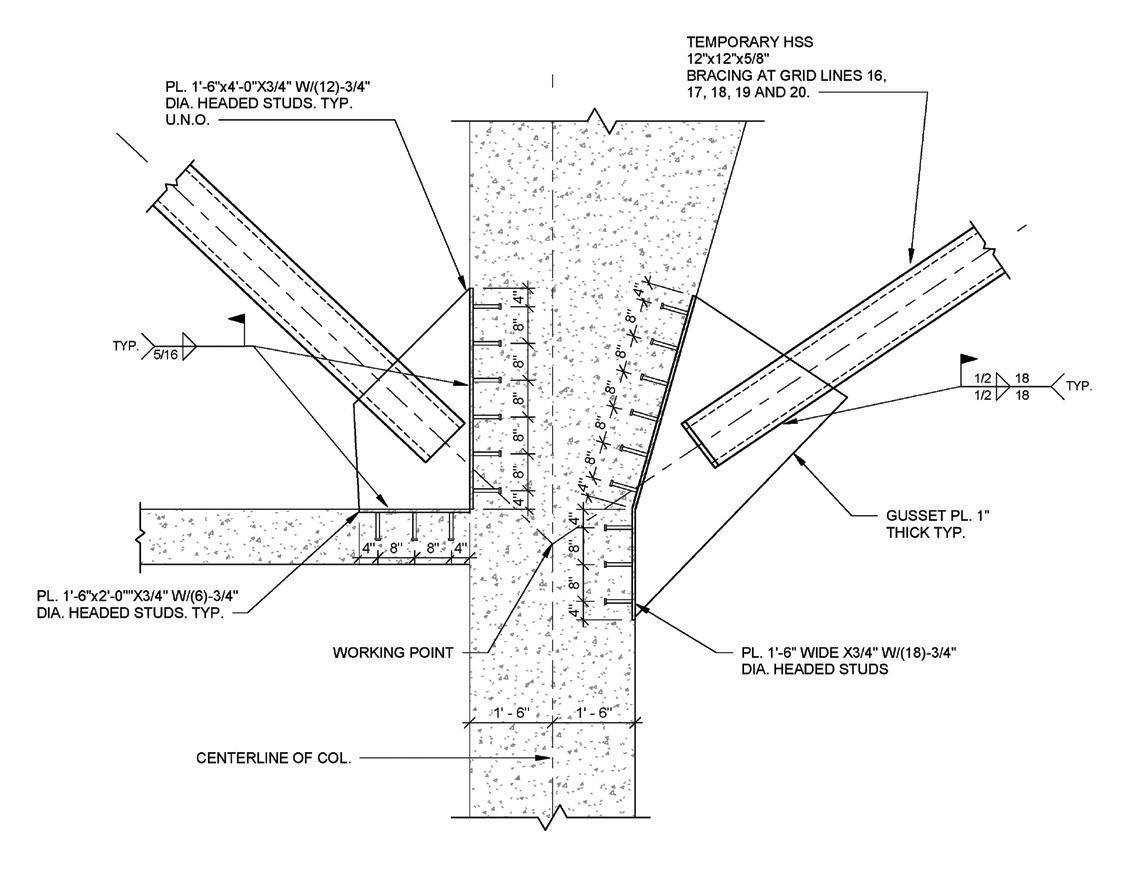 TEMPORARY HSS
12"x12"x5/8"
BRACING AT GRID LINES 16, 17, 18, 19 AND 20.

PL. 1'-6"x4'-0"X3/4" W/(12)-3/4" DIA. HEADED STUDS. TYP. U.N.O.

TYP. 5/16

4"
8"
8"
8"
8"
8"
4"

4"
8"
8"
8"
8"
8"
4"

1/2 18
1/2 18 TYP.

GUSSET PL. 1" THICK TYP.

4" 8" 8" 4"

4"
8"
8"
4"

PL. 1'-6"x2'-0""X3/4" W/(6)-3/4" DIA. HEADED STUDS. TYP.

WORKING POINT

PL. 1'-6" WIDE X3/4" W/(18)-3/4" DIA. HEADED STUDS

1' - 6"
1' - 6"

CENTERLINE OF COL.