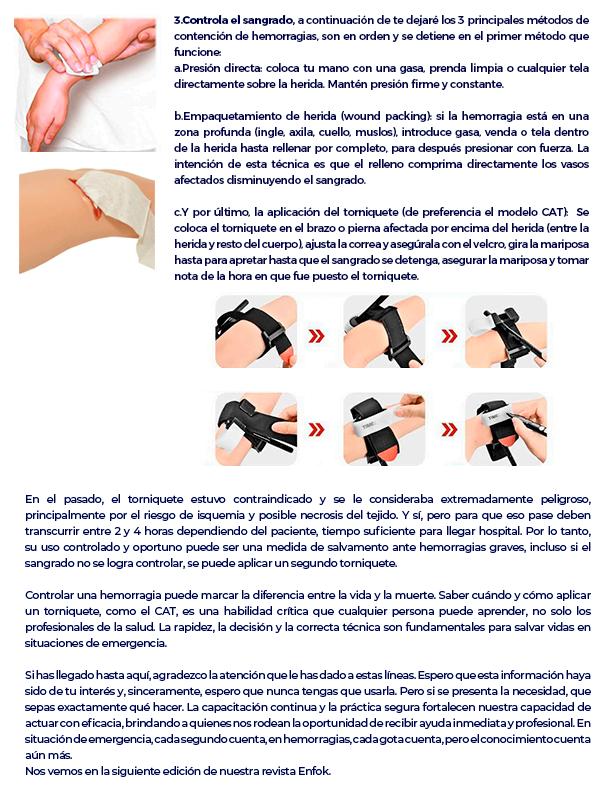 3.Controla el sangrado, a continuación de te dejaré los 3 principales métodos de contención de hemorragias, son en orden y se detiene en el primer método que funcione:
a.Presión directa: coloca tu mano con una gasa, prenda limpia o cualquier tela directamente sobre la herida. Mantén presión firme y constante.

b.Empaquetamiento de herida (wound packing): si la hemorragia está en una zona profunda (ingle, axila, cuello, muslos), introduce gasa, venda o tela dentro de la herida hasta rellenar por completo, para después presionar con fuerza. La intención de esta técnica es que el relleno comprima directamente los vasos afectados disminuyendo el sangrado.

c.Y por último, la aplicación del torniquete (de preferencia el modelo CAT): Se coloca el torniquete en el brazo o pierna afectada por encima del herida (entre la herida y resto del cuerpo), ajusta la correa y asegúrala con el velcro, gira la mariposa hasta para apretar hasta que el sangrado se detenga, asegurar la mariposa y tomar nota de la hora en que fue puesto el torniquete.

TIME

TIME

En el pasado, el torniquete estuvo contraindicado y se le consideraba extremadamente peligroso, principalmente por el riesgo de isquemia y posible necrosis del tejido. Y sí, pero para que eso pase deben transcurrir entre 2 y 4 horas dependiendo del paciente, tiempo suficiente para llegar hospital. Por lo tanto, su uso controlado y oportuno puede ser una medida de salvamento ante hemorragias graves, incluso si el sangrado no se logra controlar, se puede aplicar un segundo torniquete.

Controlar una hemorragia puede marcar la diferencia entre la vida y la muerte. Saber cuándo y cómo aplicar un torniquete, como el CAT, es una habilidad crítica que cualquier persona puede aprender, no solo los profesionales de la salud. La rapidez, la decisión y la correcta técnica son fundamentales para salvar vidas en situaciones de emergencia.

Si has llegado hasta aquí, agradezco la atención que le has dado a estas líneas. Espero que esta información haya sido de tu interés y, sinceramente, espero que nunca tengas que usarla. Pero si se presenta la necesidad, que sepas exactamente qué hacer. La capacitación continua y la práctica segura fortalecen nuestra capacidad de actuar con eficacia, brindando a quienes nos rodean la oportunidad de recibir ayuda inmediata y profesional. En situación de emergencia, cada segundo cuenta, en hemorragias, cada gota cuenta, pero el conocimiento cuenta aún más.
Nos vemos en la siguiente edición de nuestra revista Enfok.