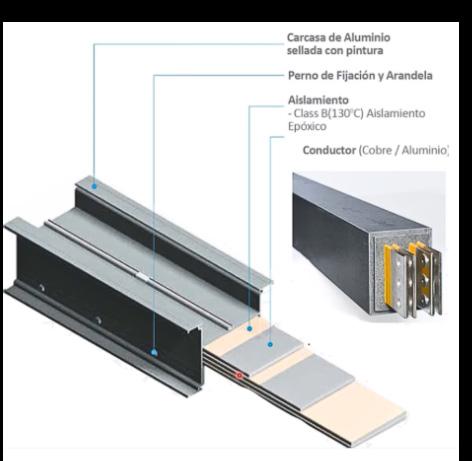 Carcasa de Aluminio sellada con pintura

Perno de Fijación y Arandela

Aislamiento
- Class B(130°C) Aislamiento Epóxico

Conductor (Cobre / Aluminio)