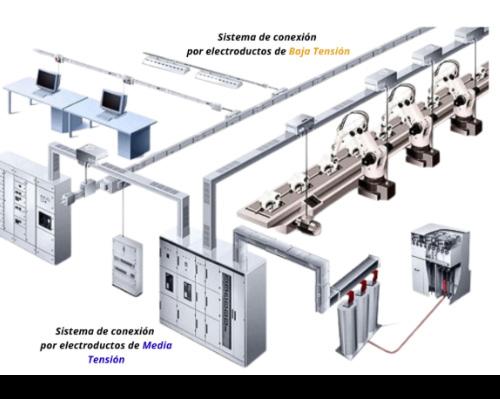 Sistema de conexión
por electroductos de Baja Tensión

Sistema de conexión
por electroductos de Media
Tensión