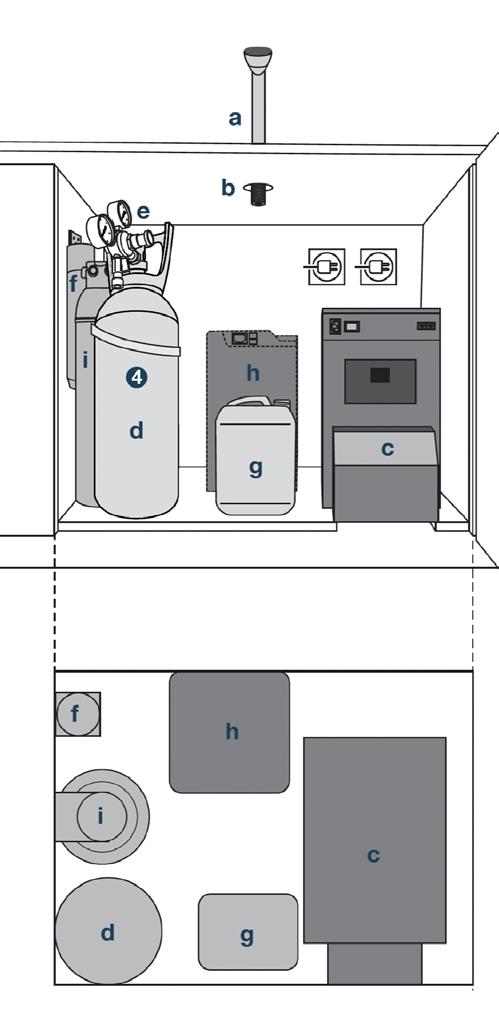 a
b
e
f
i
4
d
h
g
c
f
h
i
c
d
g