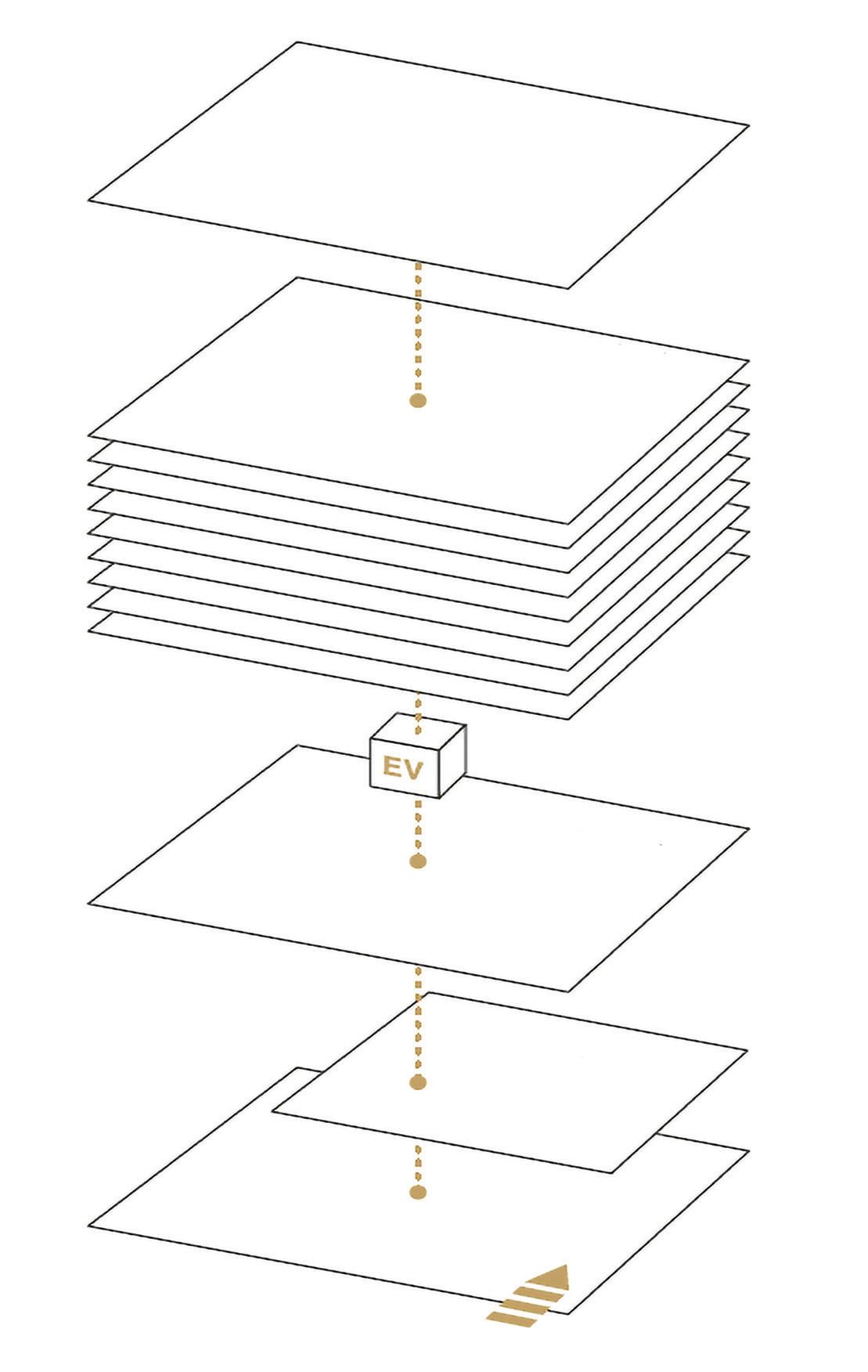 EV