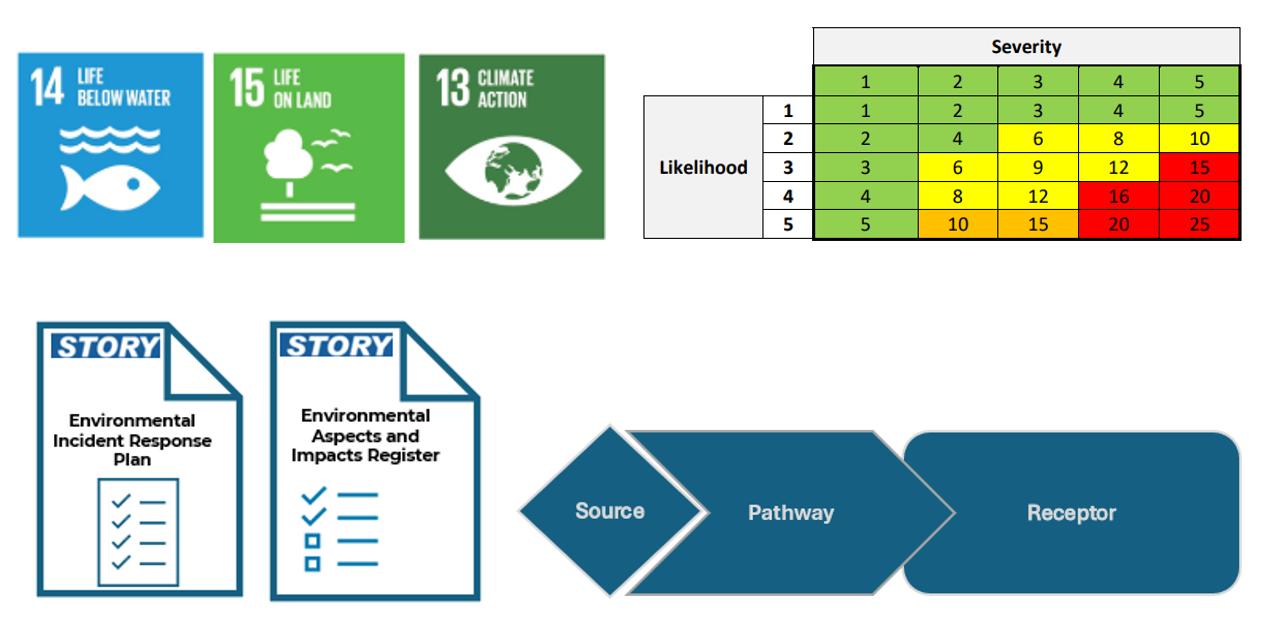 14 LIFE BELOW WATER

15 LIFE ON LAND

13 CLIMATE ACTION

| | | Severity | | | | |
|---|---|---|---|---|---|---|
| | | 1 | 2 | 3 | 4 | 5 |
| Likelihood | 1 | 1 | 2 | 3 | 4 | 5 |
| | 2 | 2 | 4 | 6 | 8 | 10 |
| | 3 | 3 | 6 | 9 | 12 | 15 |
| | 4 | 4 | 8 | 12 | 16 | 20 |
| | 5 | 5 | 10 | 15 | 20 | 25 |

STORY
Environmental Incident Response Plan

STORY
Environmental Aspects and Impacts Register

Source
Pathway
Receptor