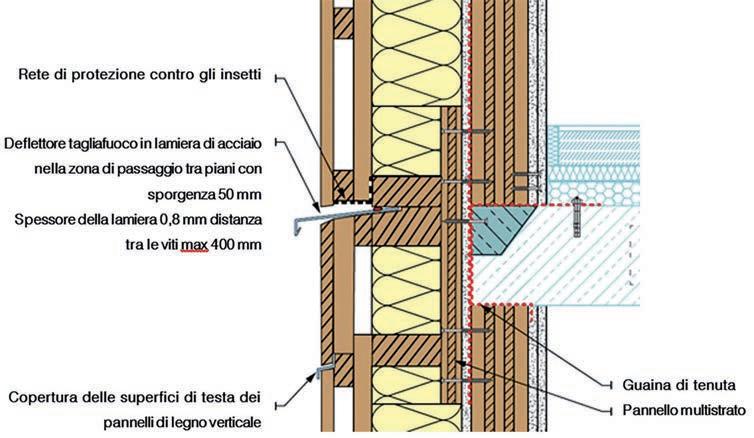 Rete di protezione contro gli insetti

Deflettore tagliafuoco in lamiera di acciaio nella zona di passaggio tra piani con sporgenza 50 mm
Spessore della lamiera 0,8 mm distanza tra le viti max 400 mm

Copertura delle superfici di testa dei pannelli di legno verticale

Guaina di tenuta

Pannello multistrato