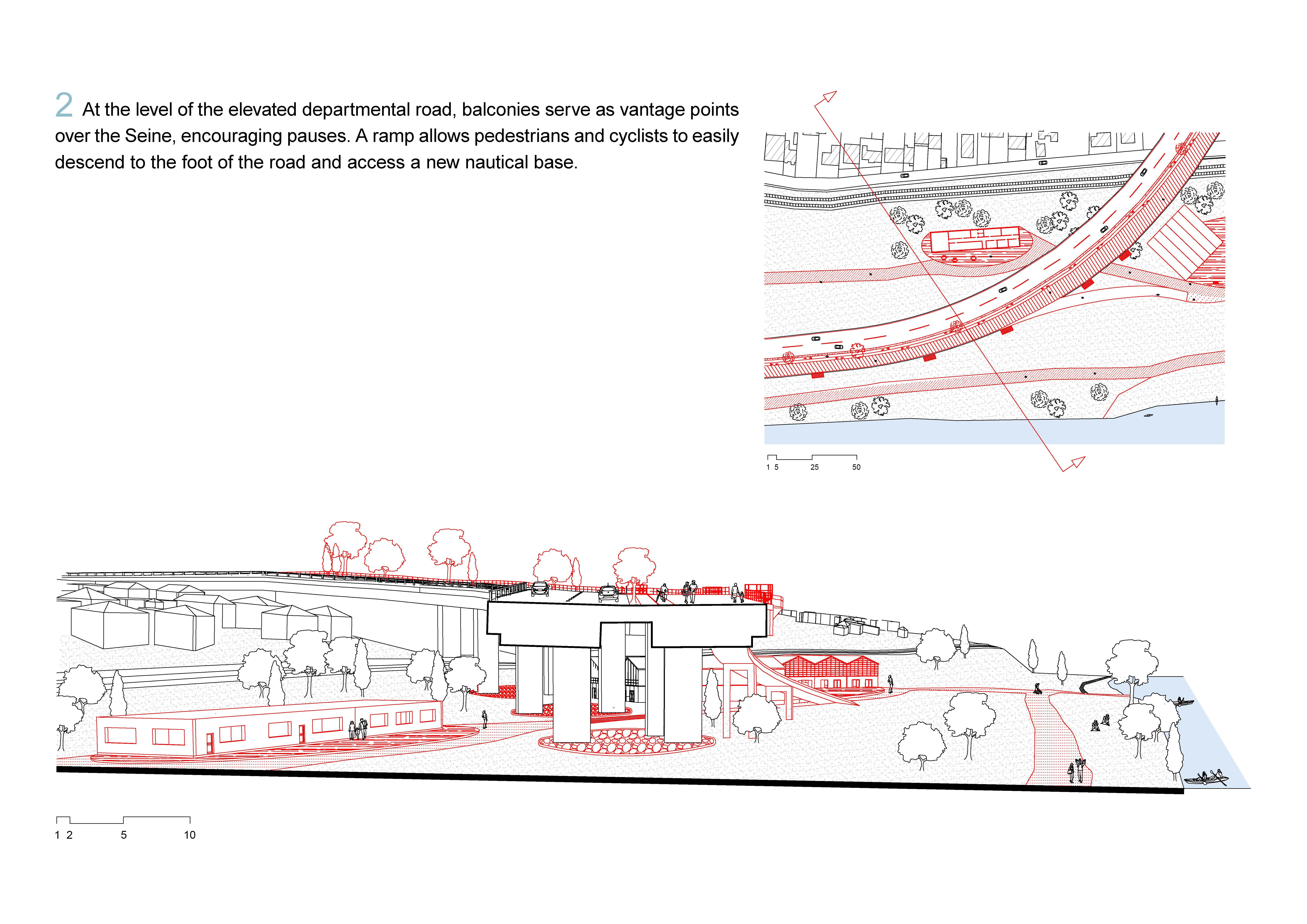 2 At the level of the elevated departmental road, balconies serve as vantage points over the Seine, encouraging pauses. A ramp allows pedestrians and cyclists to easily descend to the foot of the road and access a new nautical base.

1 5 25 50

1 2 5 10