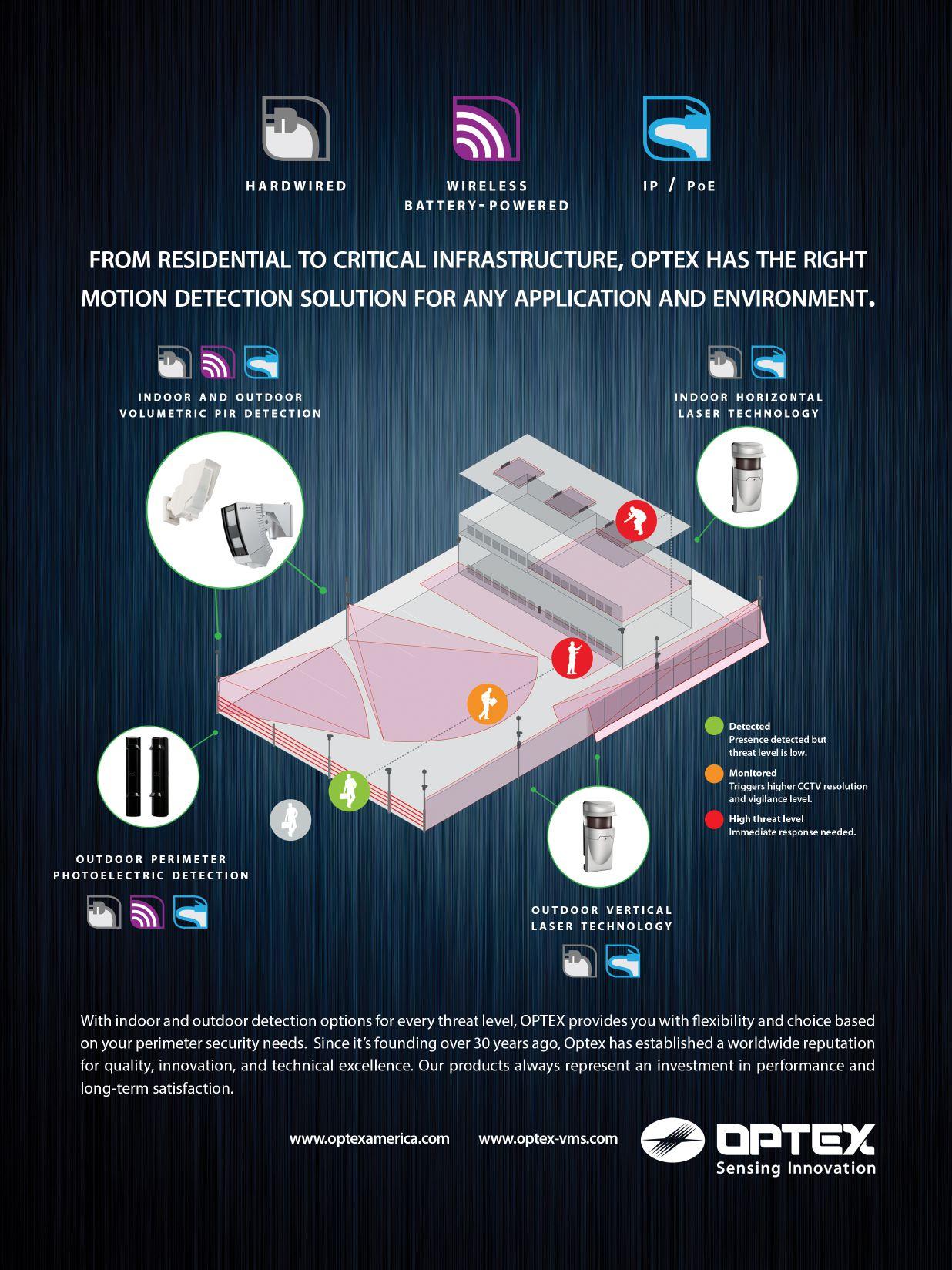 HARDWIRED

WIRELESS
BATTERY-POWERED

IP / PoE

FROM RESIDENTIAL TO CRITICAL INFRASTRUCTURE, OPTEX HAS THE RIGHT MOTION DETECTION SOLUTION FOR ANY APPLICATION AND ENVIRONMENT.

INDOOR AND OUTDOOR
VOLUMETRIC PIR DETECTION

INDOOR HORIZONTAL
LASER TECHNOLOGY

Detected
Presence detected but threat level is low.

Monitored
Triggers higher CCTV resolution and vigilance level.

High threat level
Immediate response needed.

OUTDOOR PERIMETER
PHOTOELECTRIC DETECTION

OUTDOOR VERTICAL
LASER TECHNOLOGY

With indoor and outdoor detection options for every threat level, OPTEX provides you with flexibility and choice based on your perimeter security needs. Since it's founding over 30 years ago, Optex has established a worldwide reputation for quality, innovation, and technical excellence. Our products always represent an investment in performance and long-term satisfaction.

www.optexamerica.com www.optex-vms.com

OPTEX
Sensing Innovation