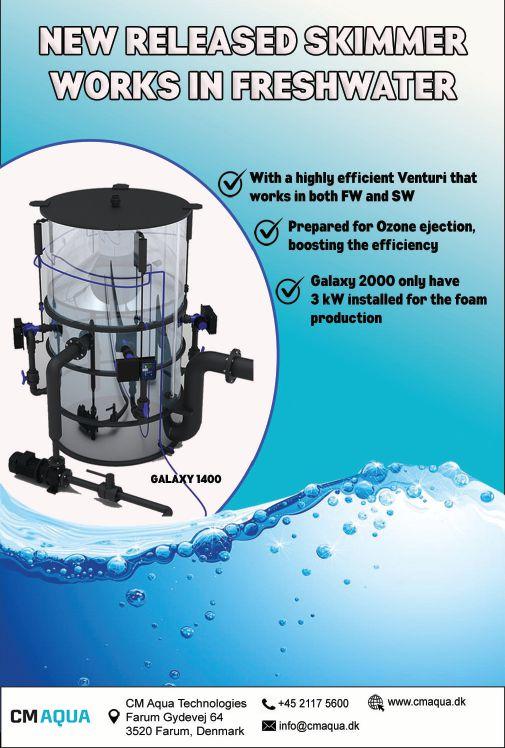 NEW RELEASED SKIMMER WORKS IN FRESHWATER

With a highly efficient Venturi that works in both FW and SW

Prepared for Ozone ejection, boosting the efficiency

Galaxy 2000 only have 3 kW installed for the foam production

GALAXY 1400

CM AQUA

CM Aqua Technologies
Farum Gydevej 64
3520 Farum, Denmark

+45 2117 5600

info@cmaqua.dk

www.cmaqua.dk