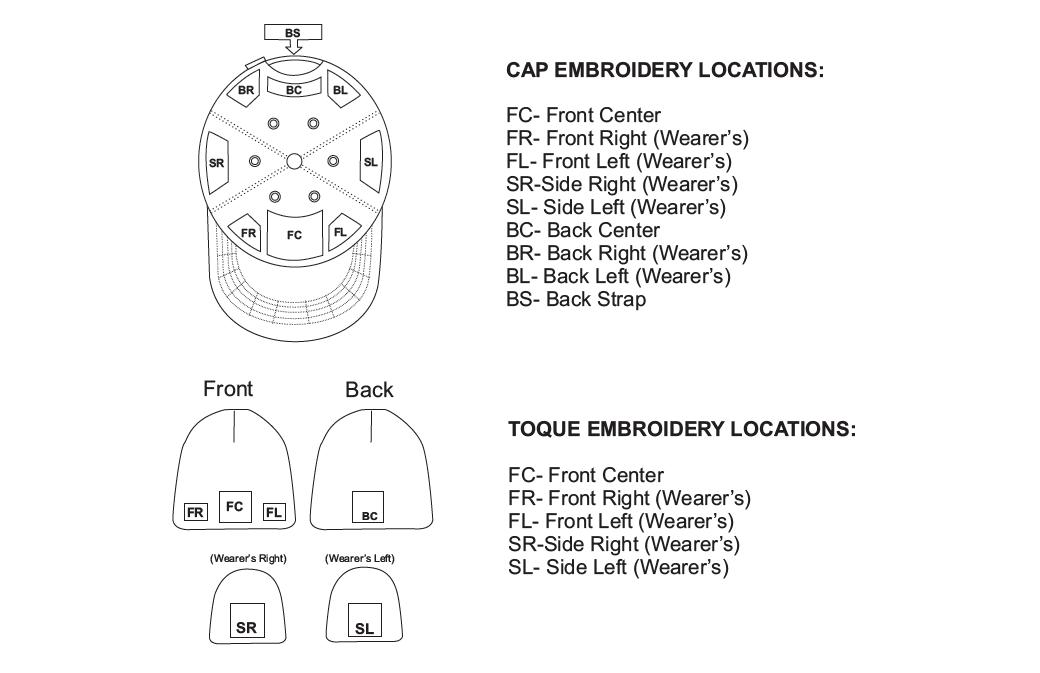 BS

BR BC BL

SR SL

FR FC FL

CAP EMBROIDERY LOCATIONS:

FC- Front Center
FR- Front Right (Wearer's)
FL- Front Left (Wearer's)
SR-Side Right (Wearer's)
SL- Side Left (Wearer's)
BC- Back Center
BR- Back Right (Wearer's)
BL- Back Left (Wearer's)
BS- Back Strap

Front

FR FC FL

Back

BC

(Wearer's Right)

SR

(Wearer's Left)

SL

TOQUE EMBROIDERY LOCATIONS:

FC- Front Center
FR- Front Right (Wearer's)
FL- Front Left (Wearer's)
SR-Side Right (Wearer's)
SL- Side Left (Wearer's)