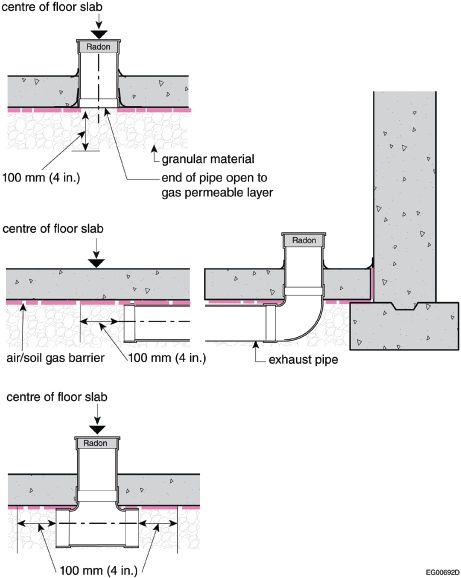 centre of floor slab

Radon

granular material

100 mm (4 in.)

end of pipe open to gas permeable layer

centre of floor slab

Radon

air/soil gas barrier

100 mm (4 in.)

exhaust pipe

centre of floor slab

Radon

100 mm (4 in.)

EG00692D