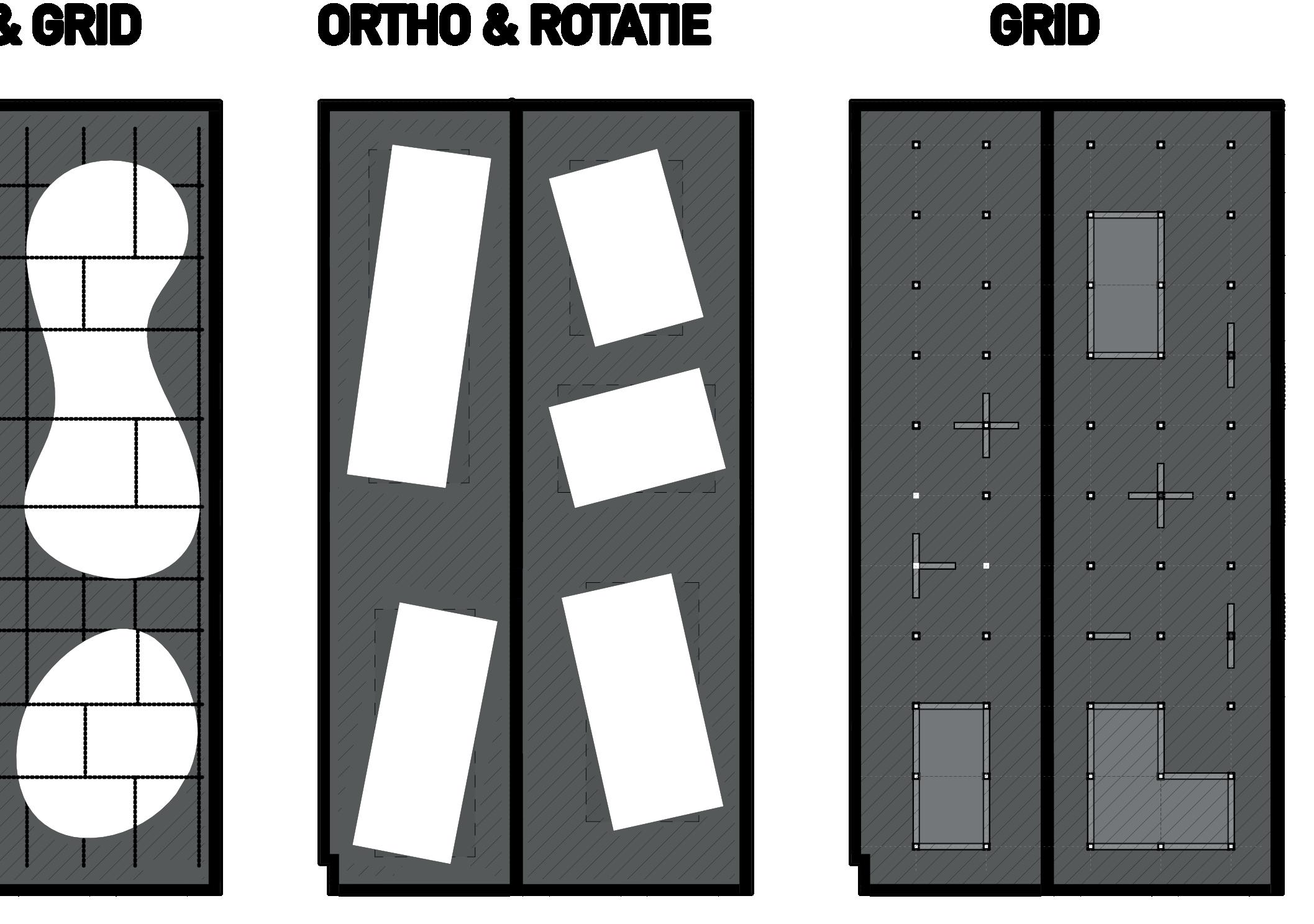 & GRID

ORTHO & ROTATIE

GRID