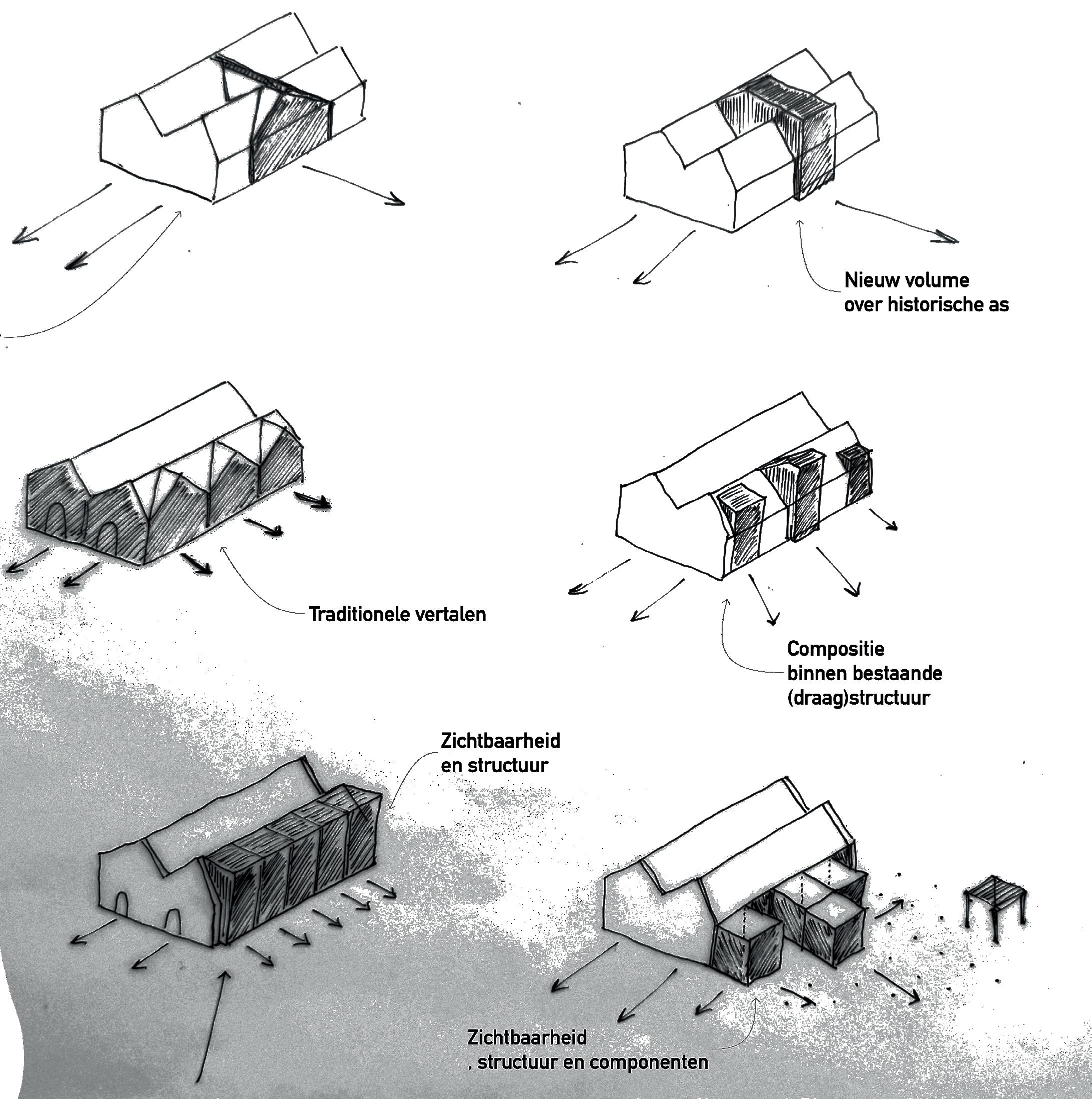 Nieuw volume
over historische as

Traditionele vertalen

Compositie
binnen bestaande
(draag)structuur

Zichtbaarheid
en structuur

Zichtbaarheid
, structuur en componenten