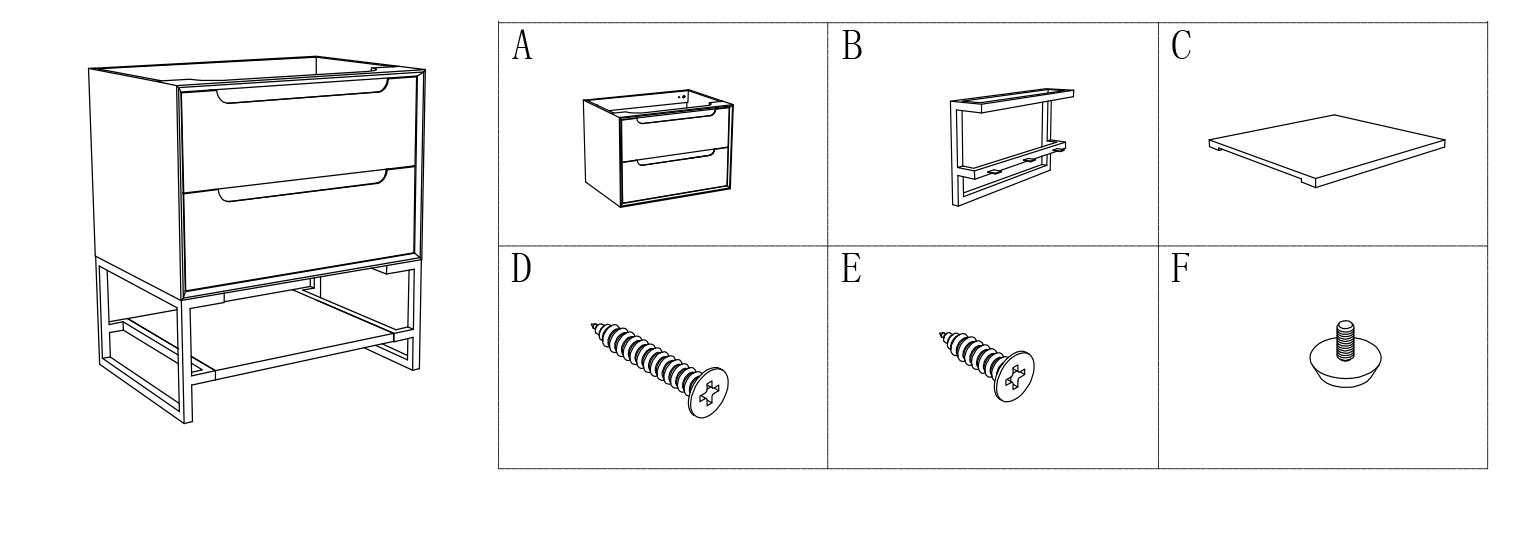 | A | B | C |
|---|---|---|
| D | E | F |