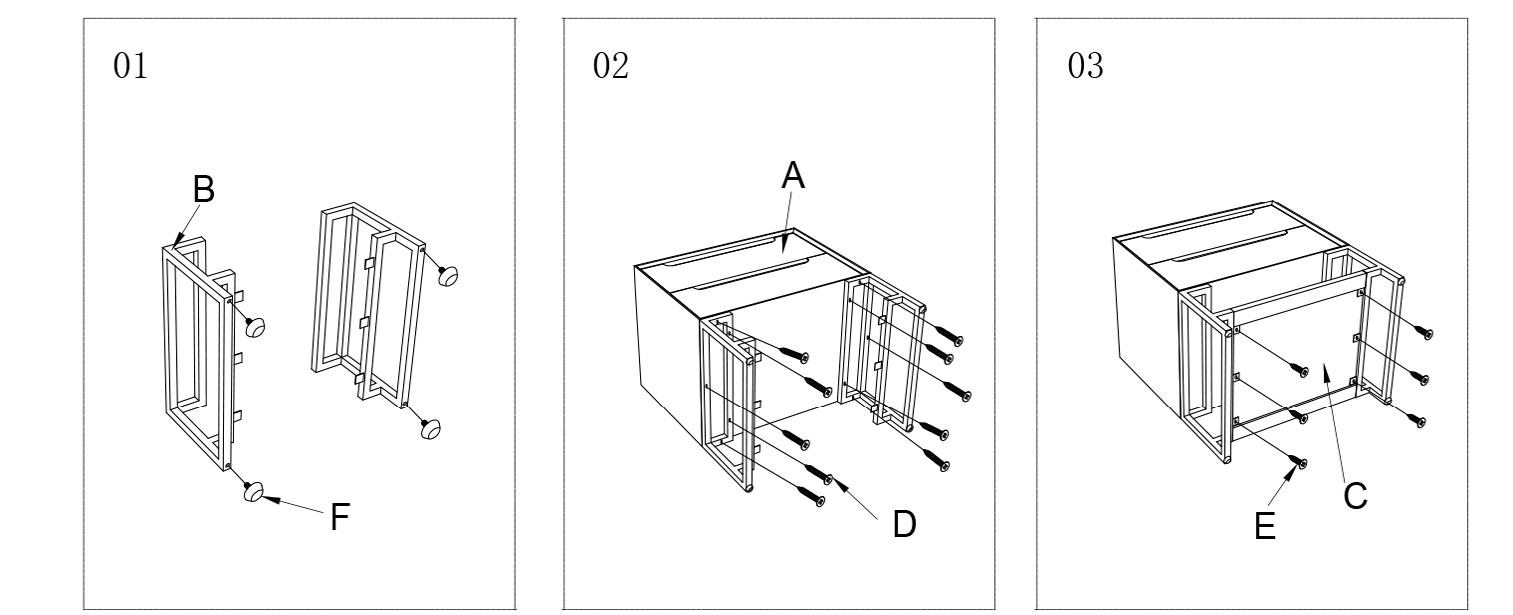 01

B

F

02

A

D

03

C

E