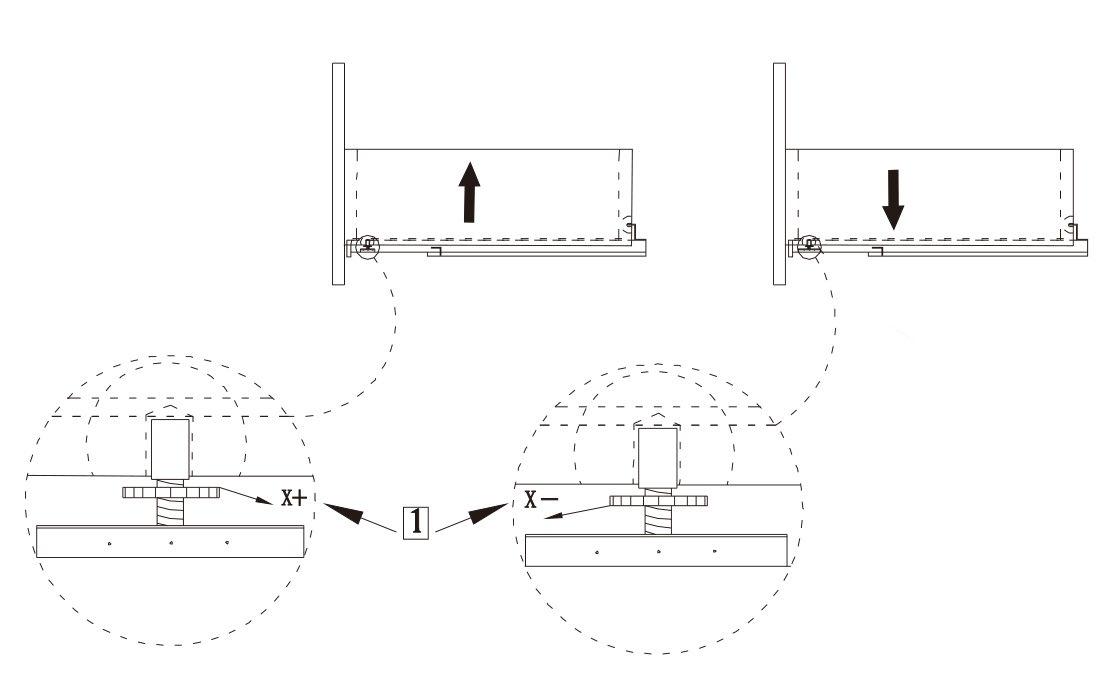 X+

1

X−