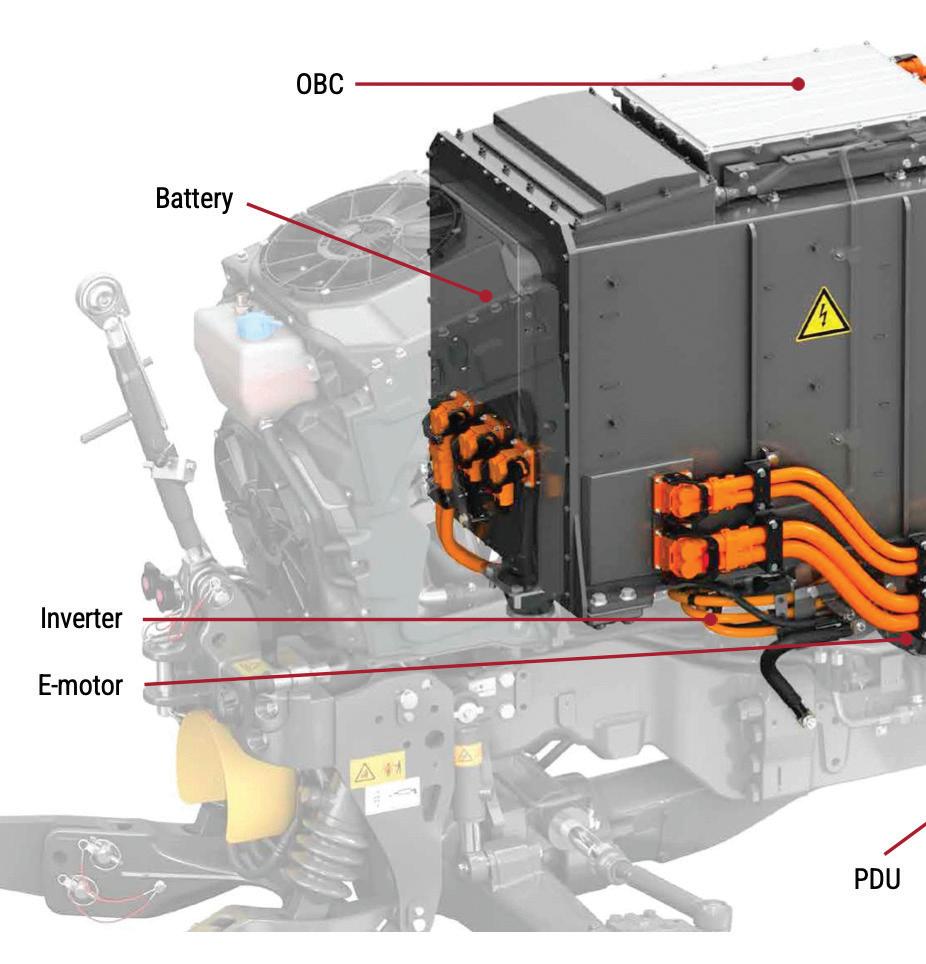 OBC

Battery

Inverter

E-motor

PDU