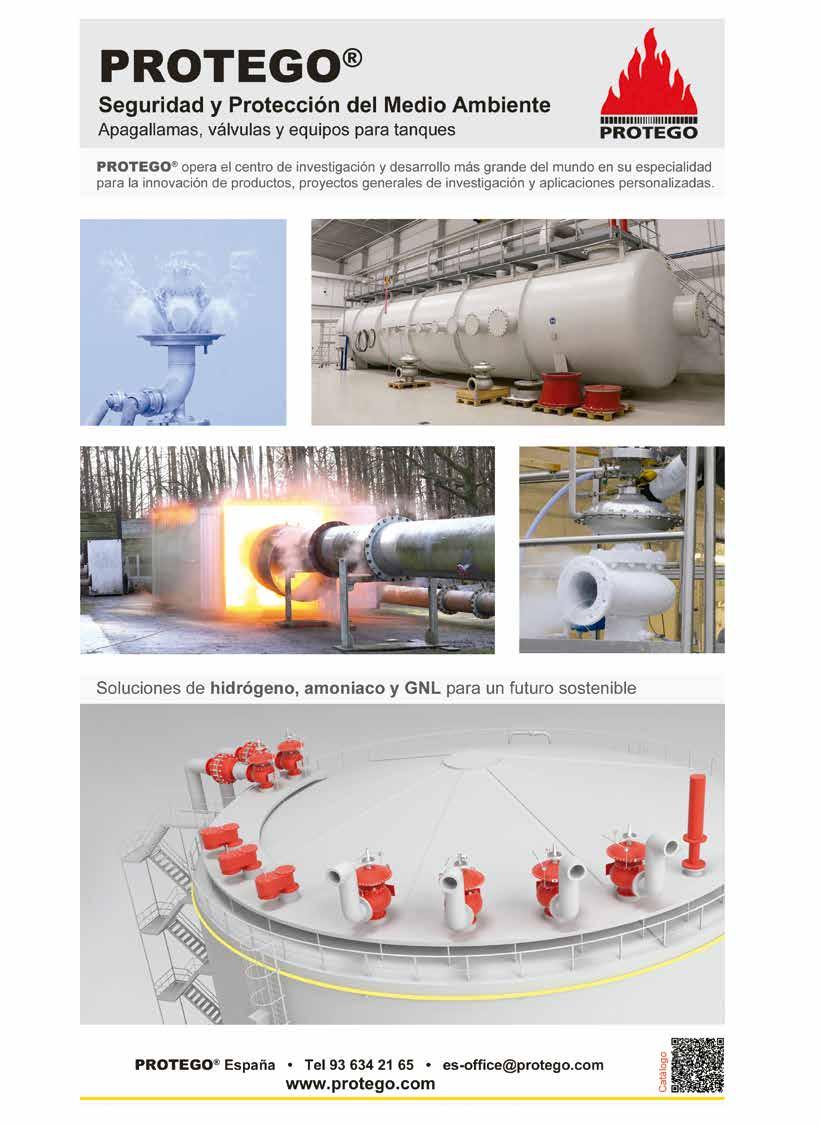 PROTEGO®

Seguridad y Protección del Medio Ambiente

Apagallamas, válvulas y equipos para tanques

PROTEGO

PROTEGO® opera el centro de investigación y desarrollo más grande del mundo en su especialidad para la innovación de productos, proyectos generales de investigación y aplicaciones personalizadas.

Soluciones de hidrógeno, amoniaco y GNL para un futuro sostenible

PROTEGO® España • Tel 93 634 21 65 • es-office@protego.com

www.protego.com

Catálogo