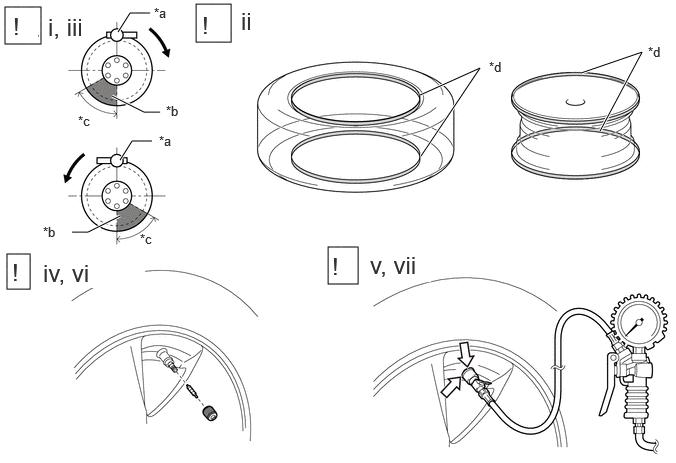 ! i, iii

*a

*b

*c

*a

*b

*c

! ii

*d

*d

! iv, vi

! v, vii