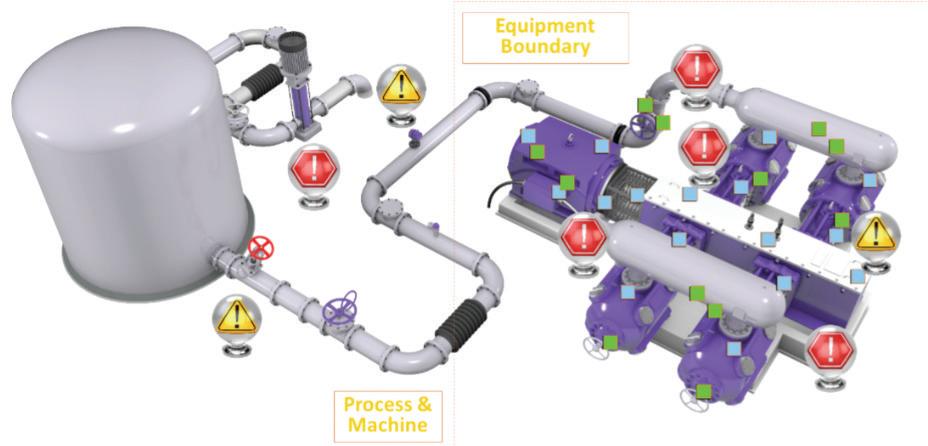 Equipment Boundary

Process & Machine