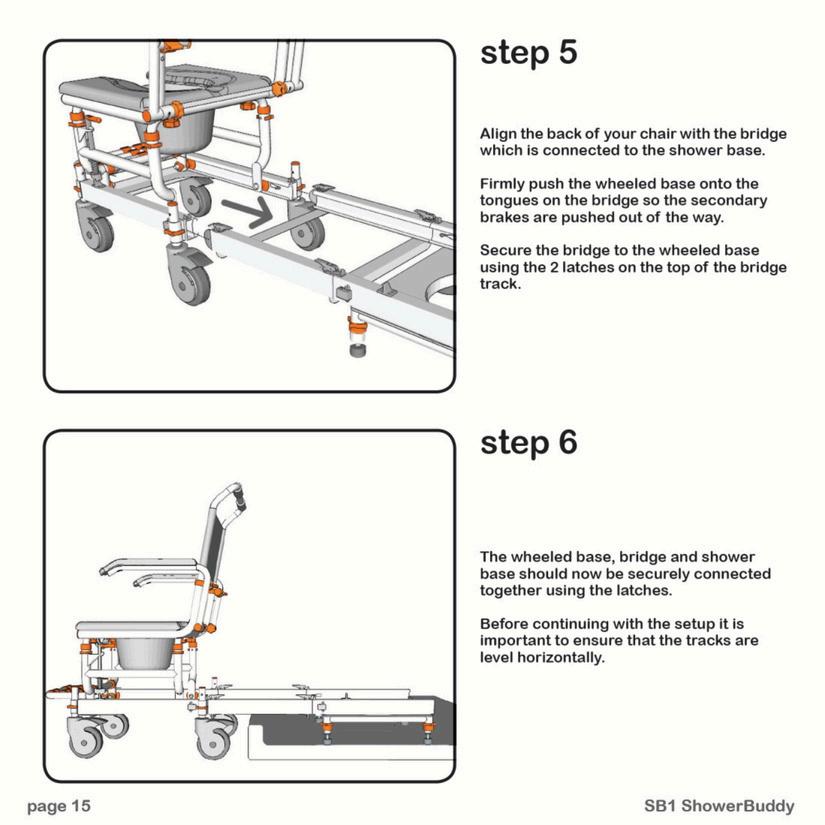 step 5

Align the back of your chair with the bridge which is connected to the shower base.

Firmly push the wheeled base onto the tongues on the bridge so the secondary brakes are pushed out of the way.

Secure the bridge to the wheeled base using the 2 latches on the top of the bridge track.

step 6

The wheeled base, bridge and shower base should now be securely connected together using the latches.

Before continuing with the setup it is important to ensure that the tracks are level horizontally.

page 15

SB1 ShowerBuddy