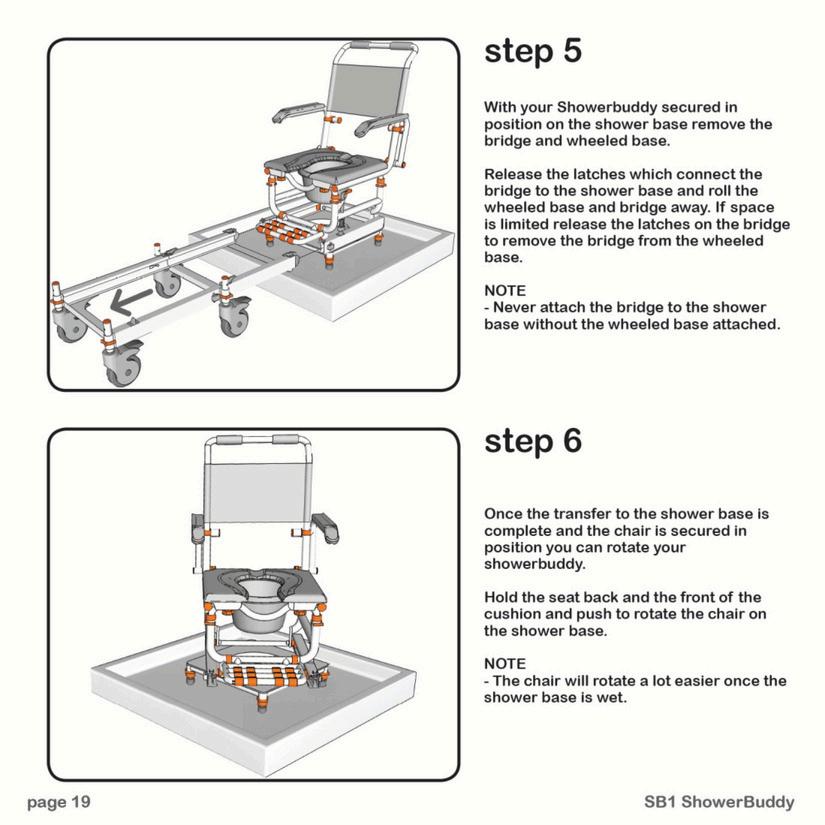 step 5

With your Showerbuddy secured in position on the shower base remove the bridge and wheeled base.

Release the latches which connect the bridge to the shower base and roll the wheeled base and bridge away. If space is limited release the latches on the bridge to remove the bridge from the wheeled base.

NOTE
- Never attach the bridge to the shower base without the wheeled base attached.

step 6

Once the transfer to the shower base is complete and the chair is secured in position you can rotate your showerbuddy.

Hold the seat back and the front of the cushion and push to rotate the chair on the shower base.

NOTE
- The chair will rotate a lot easier once the shower base is wet.

page 19

SB1 ShowerBuddy