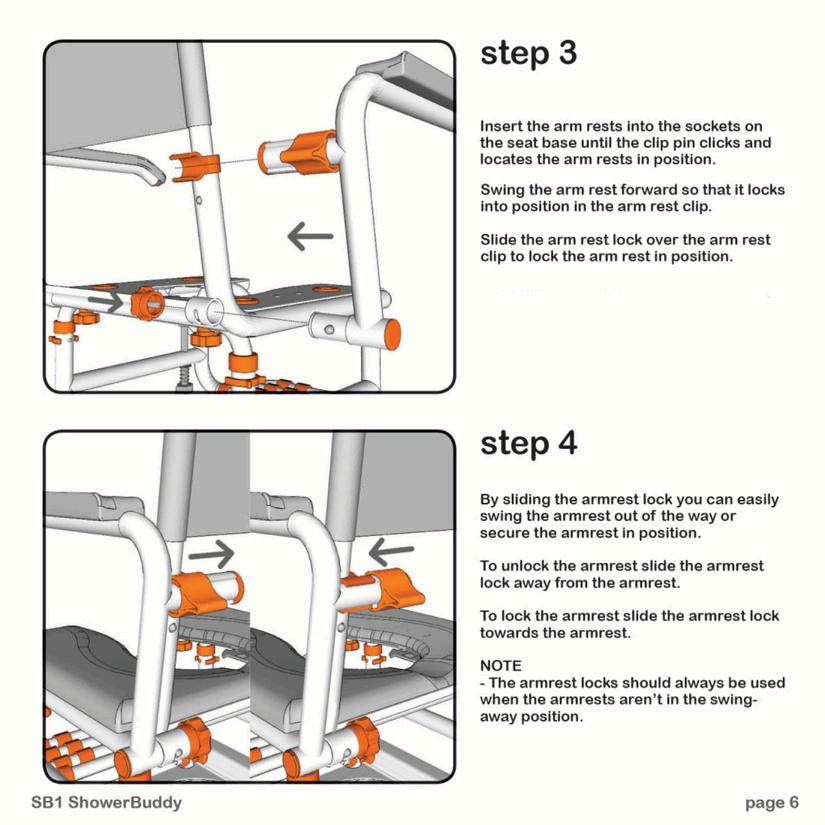 step 3

Insert the arm rests into the sockets on the seat base until the clip pin clicks and locates the arm rests in position.

Swing the arm rest forward so that it locks into position in the arm rest clip.

Slide the arm rest lock over the arm rest clip to lock the arm rest in position.

step 4

By sliding the armrest lock you can easily swing the armrest out of the way or secure the armrest in position.

To unlock the armrest slide the armrest lock away from the armrest.

To lock the armrest slide the armrest lock towards the armrest.

NOTE
- The armrest locks should always be used when the armrests aren't in the swing-away position.

SB1 ShowerBuddy

page 6