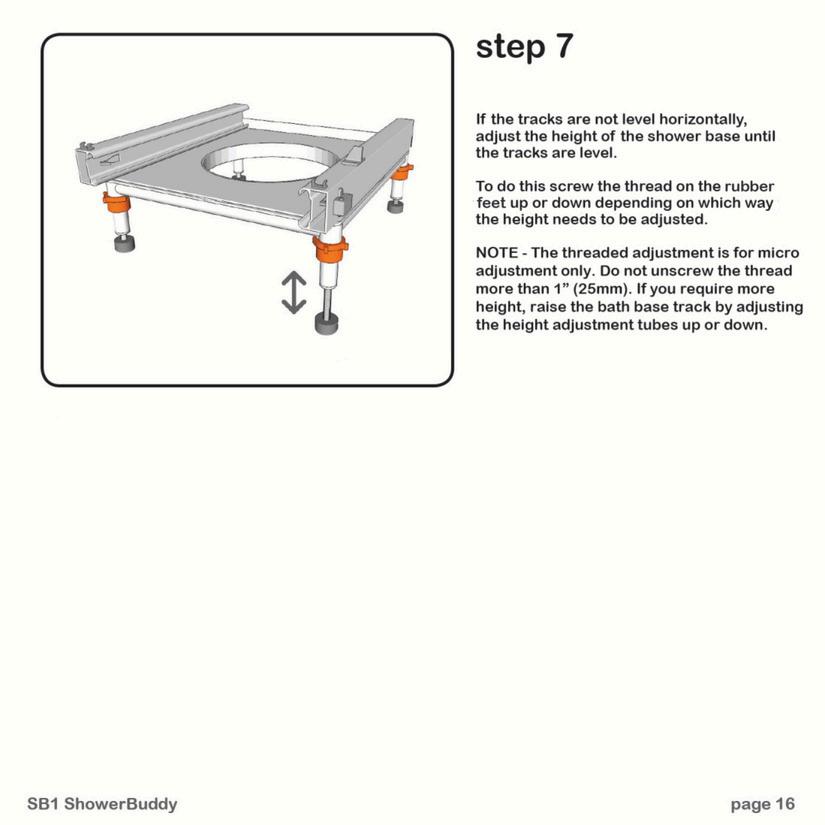 step 7

If the tracks are not level horizontally, adjust the height of the shower base until the tracks are level.

To do this screw the thread on the rubber feet up or down depending on which way the height needs to be adjusted.

NOTE - The threaded adjustment is for micro adjustment only. Do not unscrew the thread more than 1" (25mm). If you require more height, raise the bath base track by adjusting the height adjustment tubes up or down.

SB1 ShowerBuddy

page 16