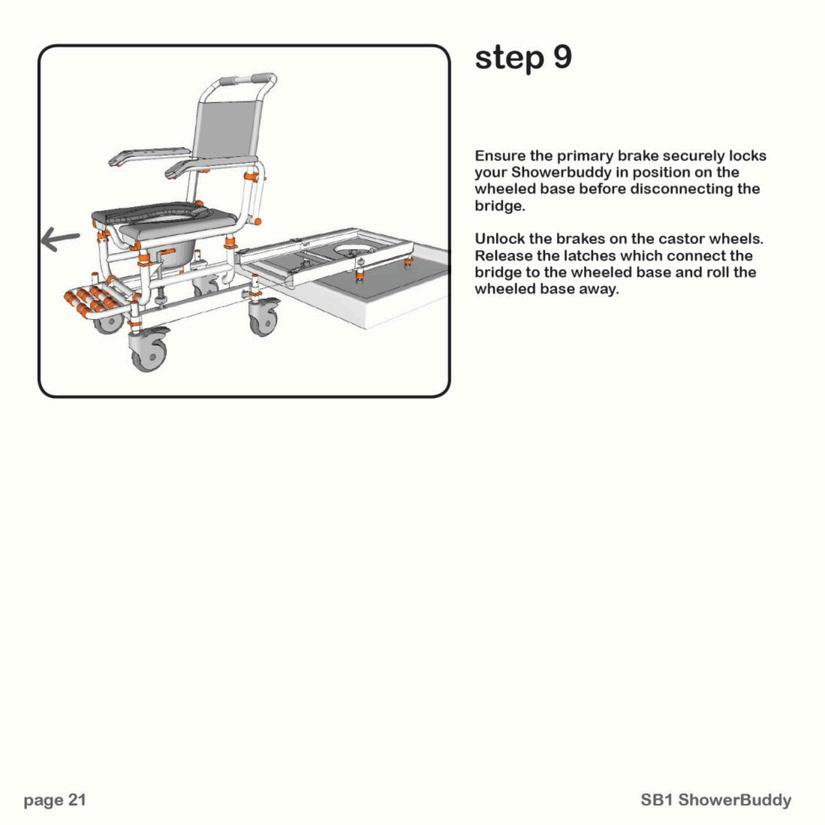 step 9

Ensure the primary brake securely locks your Showerbuddy in position on the wheeled base before disconnecting the bridge.

Unlock the brakes on the castor wheels. Release the latches which connect the bridge to the wheeled base and roll the wheeled base away.

page 21

SB1 ShowerBuddy