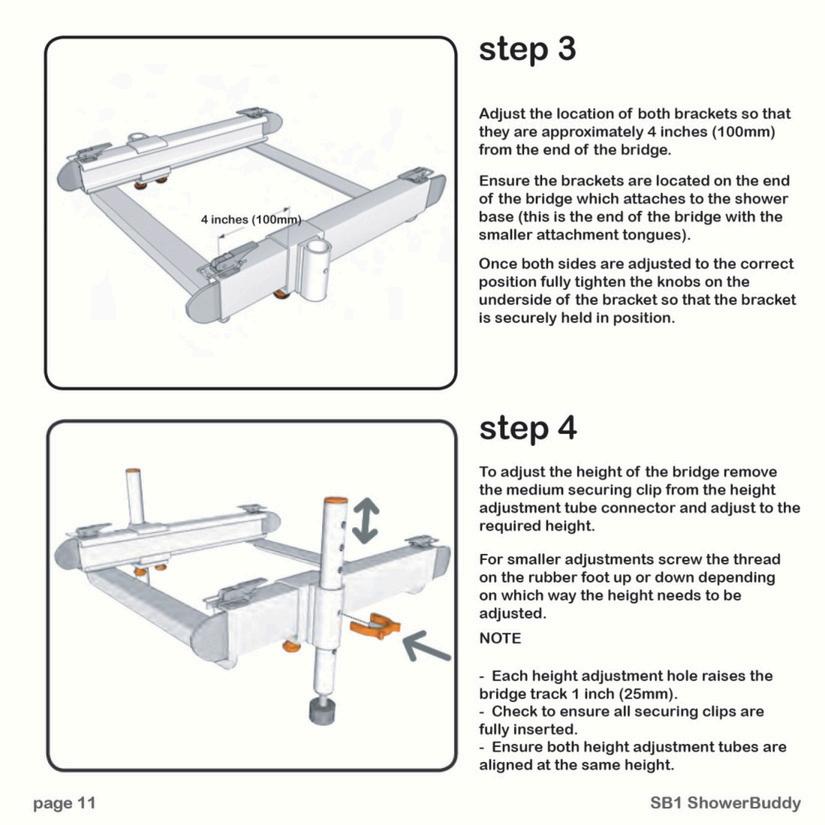 4 inches (100mm)

step 3

Adjust the location of both brackets so that they are approximately 4 inches (100mm) from the end of the bridge.

Ensure the brackets are located on the end of the bridge which attaches to the shower base (this is the end of the bridge with the smaller attachment tongues).

Once both sides are adjusted to the correct position fully tighten the knobs on the underside of the bracket so that the bracket is securely held in position.

step 4

To adjust the height of the bridge remove the medium securing clip from the height adjustment tube connector and adjust to the required height.

For smaller adjustments screw the thread on the rubber foot up or down depending on which way the height needs to be adjusted.

NOTE

- Each height adjustment hole raises the bridge track 1 inch (25mm).
- Check to ensure all securing clips are fully inserted.
- Ensure both height adjustment tubes are aligned at the same height.

page 11

SB1 ShowerBuddy