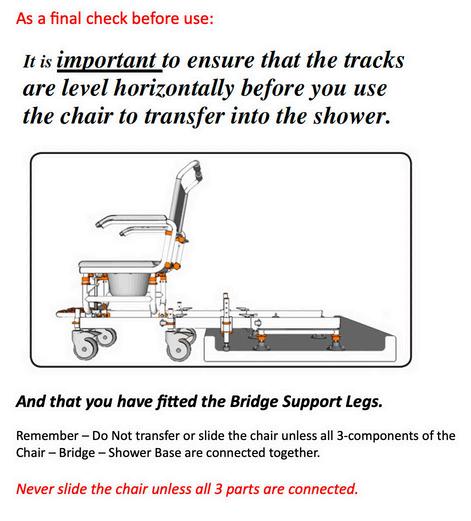 As a final check before use:

It is important to ensure that the tracks are level horizontally before you use the chair to transfer into the shower.

And that you have fitted the Bridge Support Legs.

Remember – Do Not transfer or slide the chair unless all 3-components of the Chair – Bridge – Shower Base are connected together.

Never slide the chair unless all 3 parts are connected.