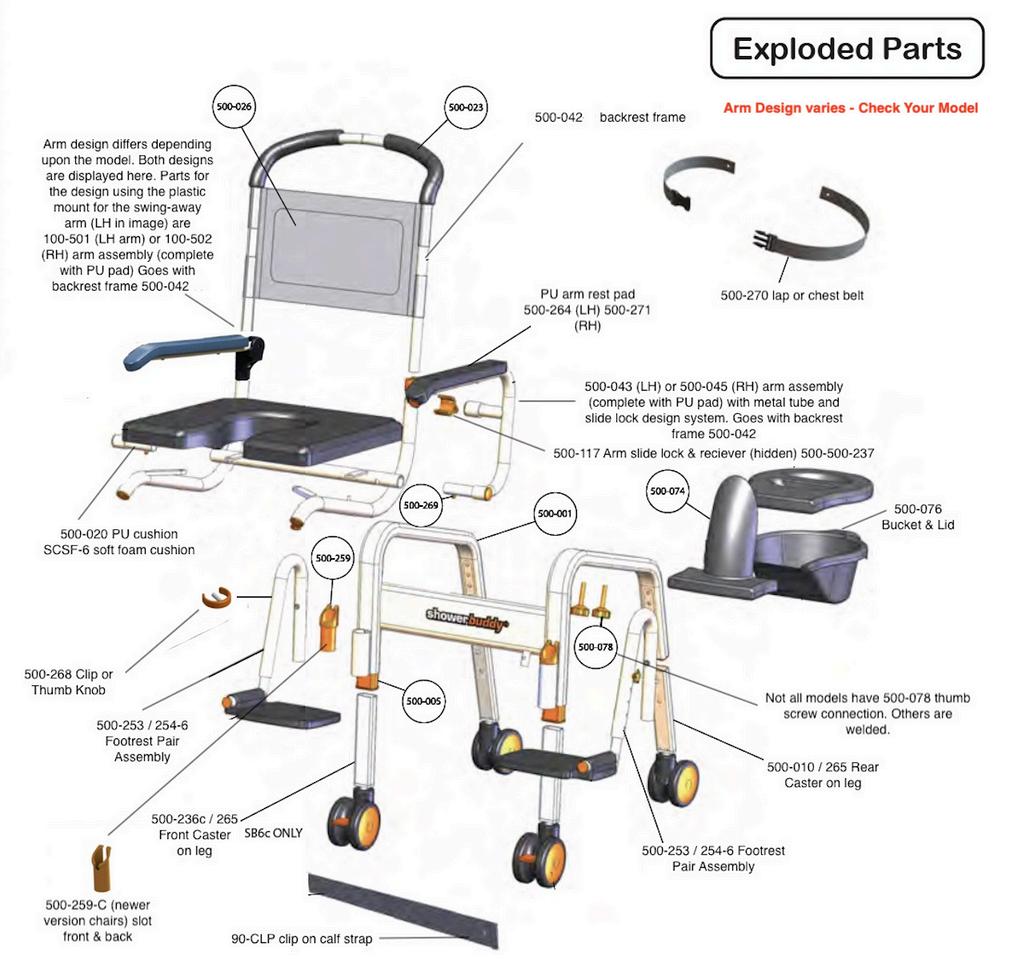 Exploded Parts

Arm Design varies - Check Your Model

500-026

500-023

500-042 backrest frame

Arm design differs depending upon the model. Both designs are displayed here. Parts for the design using the plastic mount for the swing-away arm (LH in image) are 100-501 (LH arm) or 100-502 (RH) arm assembly (complete with PU pad) Goes with backrest frame 500-042

500-270 lap or chest belt

PU arm rest pad 500-264 (LH) 500-271 (RH)

500-043 (LH) or 500-045 (RH) arm assembly (complete with PU pad) with metal tube and slide lock design system. Goes with backrest frame 500-042

500-117 Arm slide lock & reciever (hidden) 500-500-237

500-074

500-076 Bucket & Lid

500-020 PU cushion SCSF-6 soft foam cushion

500-269

500-001

500-259

showerbuddy

500-078

500-268 Clip or Thumb Knob

500-005

Not all models have 500-078 thumb screw connection. Others are welded.

500-253 / 254-6 Footrest Pair Assembly

500-010 / 265 Rear Caster on leg

500-236c / 265 Front Caster on leg

SB6c ONLY

500-253 / 254-6 Footrest Pair Assembly

500-259-C (newer version chairs) slot front & back

90-CLP clip on calf strap