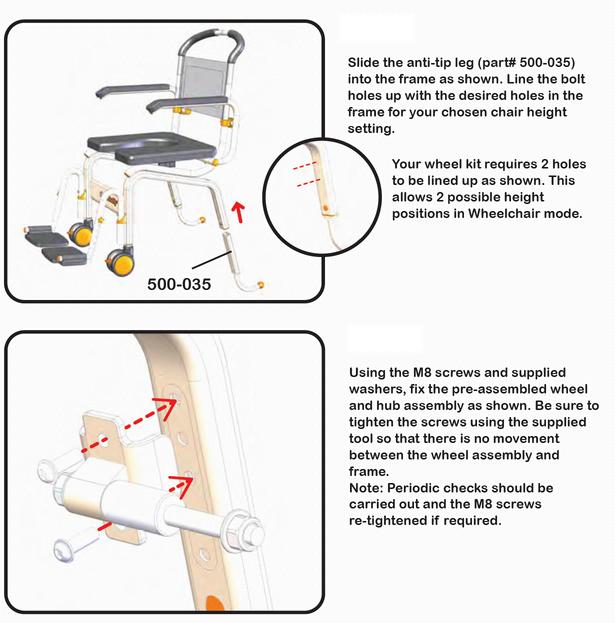 500-035

Slide the anti-tip leg (part# 500-035) into the frame as shown. Line the bolt holes up with the desired holes in the frame for your chosen chair height setting.

Your wheel kit requires 2 holes to be lined up as shown. This allows 2 possible height positions in Wheelchair mode.

Using the M8 screws and supplied washers, fix the pre-assembled wheel and hub assembly as shown. Be sure to tighten the screws using the supplied tool so that there is no movement between the wheel assembly and frame.
Note: Periodic checks should be carried out and the M8 screws re-tightened if required.