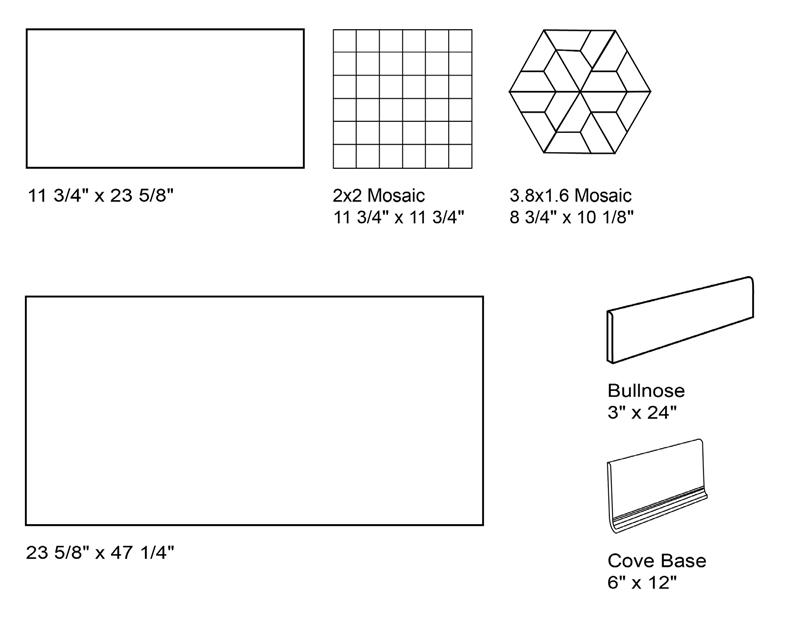 11 3/4" x 23 5/8"

2x2 Mosaic
11 3/4" x 11 3/4"

3.8x1.6 Mosaic
8 3/4" x 10 1/8"

23 5/8" x 47 1/4"

Bullnose
3" x 24"

Cove Base
6" x 12"