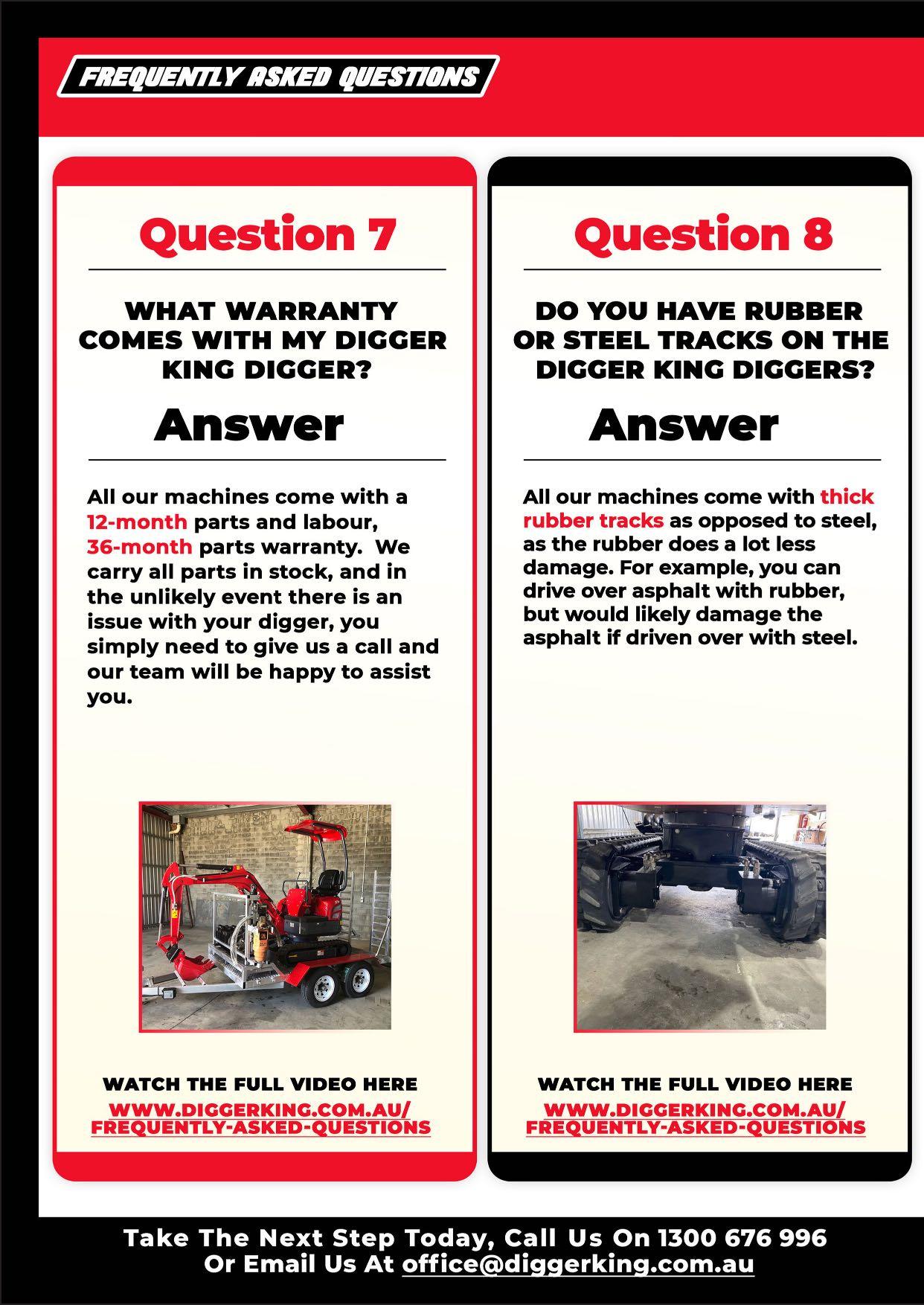 FREQUENTLY ASKED QUESTIONS

Question 7

WHAT WARRANTY COMES WITH MY DIGGER KING DIGGER?

Answer

All our machines come with a 12-month parts and labour, 36-month parts warranty. We carry all parts in stock, and in the unlikely event there is an issue with your digger, you simply need to give us a call and our team will be happy to assist you.

WATCH THE FULL VIDEO HERE
WWW.DIGGERKING.COM.AU/FREQUENTLY-ASKED-QUESTIONS

Question 8

DO YOU HAVE RUBBER OR STEEL TRACKS ON THE DIGGER KING DIGGERS?

Answer

All our machines come with thick rubber tracks as opposed to steel, as the rubber does a lot less damage. For example, you can drive over asphalt with rubber, but would likely damage the asphalt if driven over with steel.

WATCH THE FULL VIDEO HERE
WWW.DIGGERKING.COM.AU/FREQUENTLY-ASKED-QUESTIONS

Take The Next Step Today, Call Us On 1300 676 996
Or Email Us At office@diggerking.com.au