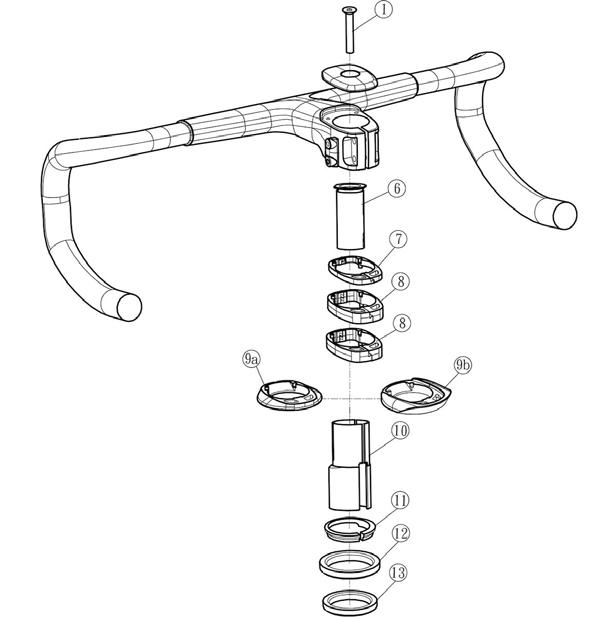 1
6
7
8
8
9a
9b
10
11
12
13