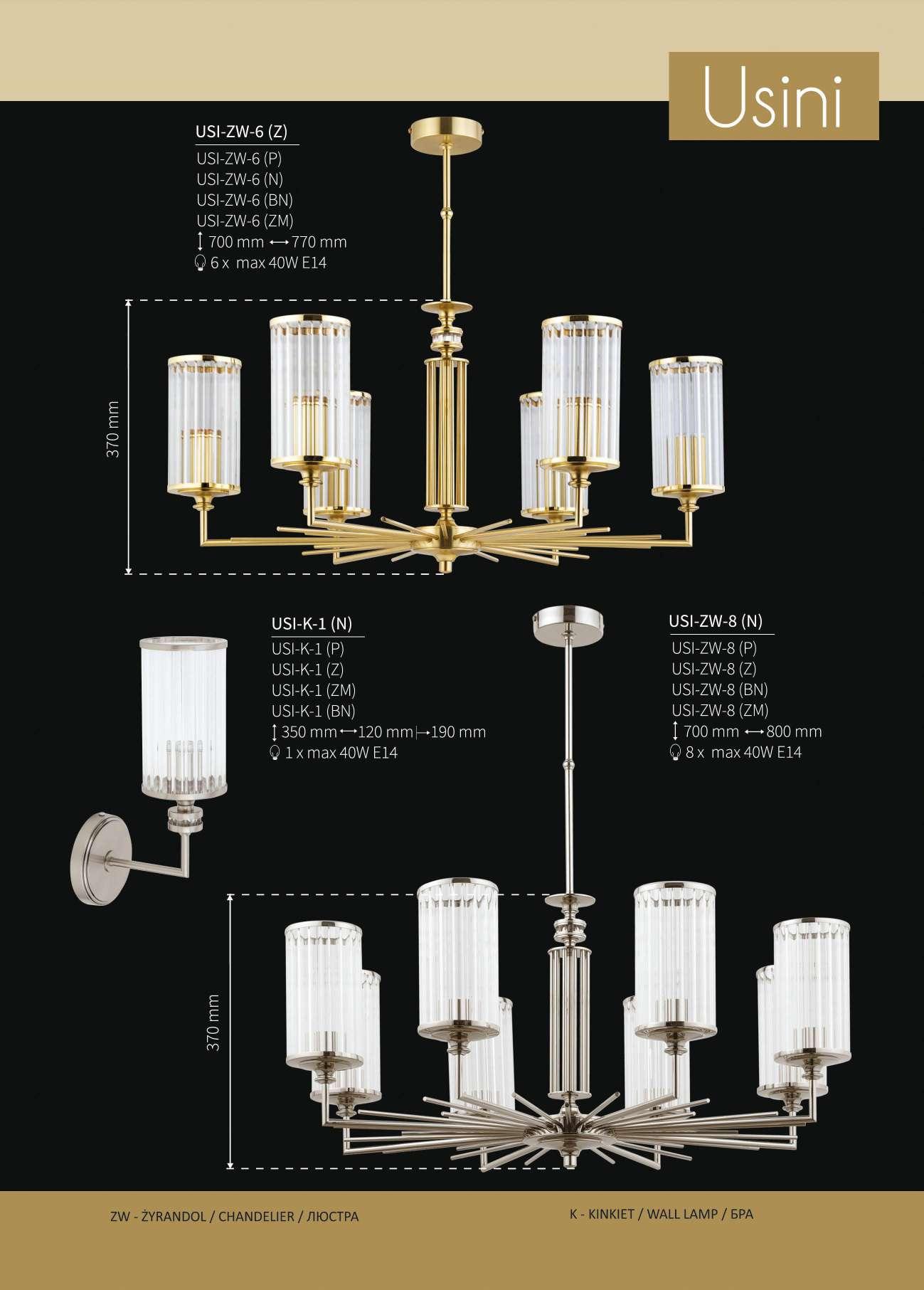 Usini

USI-ZW-6 (Z)
USI-ZW-6 (P)
USI-ZW-6 (N)
USI-ZW-6 (BN)
USI-ZW-6 (ZM)
700 mm 770 mm
6 x max 40W E14

370 mm

USI-K-1 (N)
USI-K-1 (P)
USI-K-1 (Z)
USI-K-1 (ZM)
USI-K-1 (BN)
350 mm 120 mm 190 mm
1 x max 40W E14

USI-ZW-8 (N)
USI-ZW-8 (P)
USI-ZW-8 (Z)
USI-ZW-8 (BN)
USI-ZW-8 (ZM)
700 mm 800 mm
8 x max 40W E14

370 mm

ZW - ŻYRANDOL / CHANDELIER / ЛЮСТРА

K - KINKIET / WALL LAMP / БРА