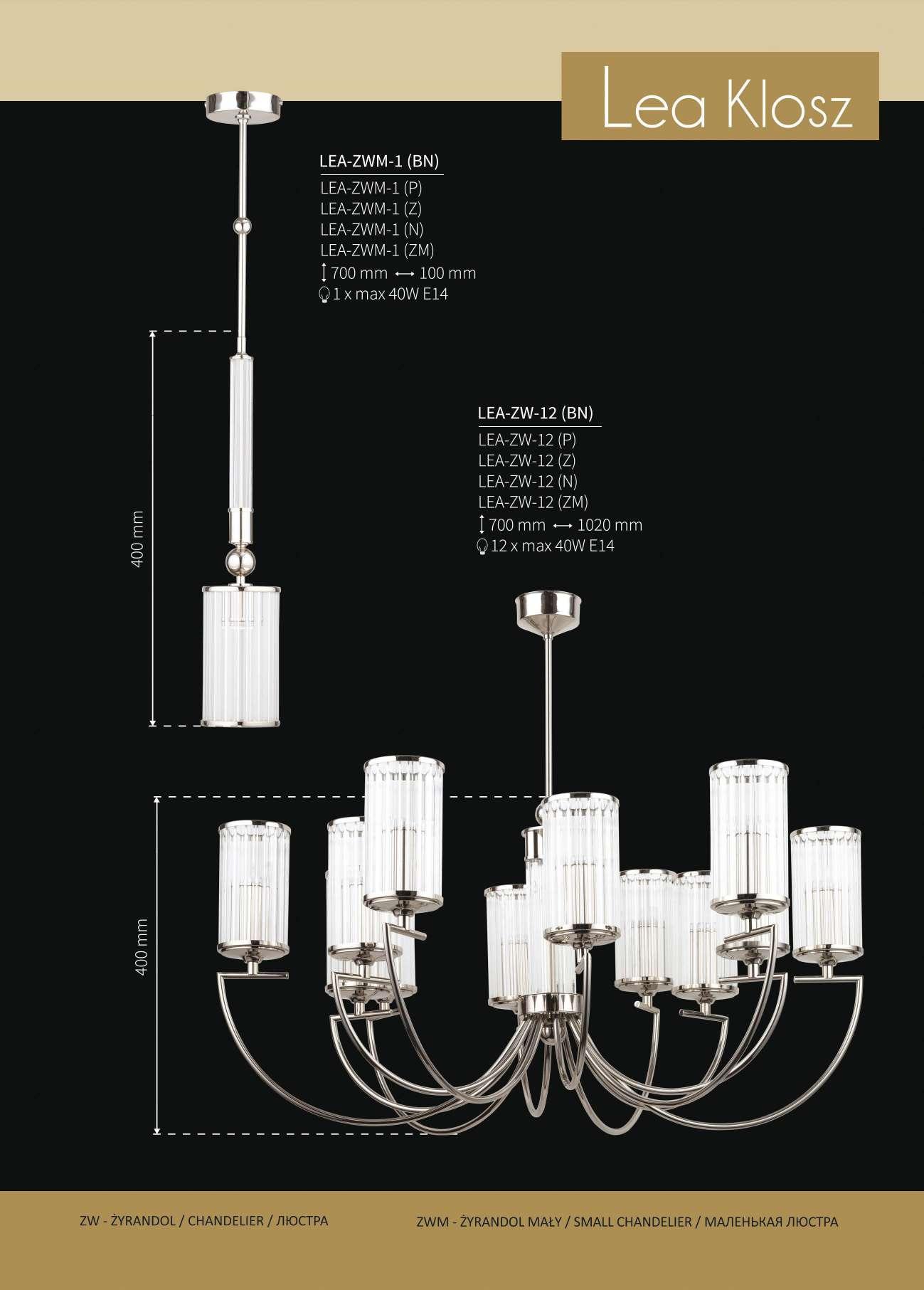 Lea Klosz

LEA-ZWM-1 (BN)
LEA-ZWM-1 (P)
LEA-ZWM-1 (Z)
LEA-ZWM-1 (N)
LEA-ZWM-1 (ZM)
700 mm ⟷ 100 mm
1 x max 40W E14

400 mm

LEA-ZW-12 (BN)
LEA-ZW-12 (P)
LEA-ZW-12 (Z)
LEA-ZW-12 (N)
LEA-ZW-12 (ZM)
700 mm ⟷ 1020 mm
12 x max 40W E14

400 mm

ZW - ŻYRANDOL / CHANDELIER / ЛЮСТРА

ZWM - ŻYRANDOL MAŁY / SMALL CHANDELIER / МАЛЕНЬКАЯ ЛЮСТРА