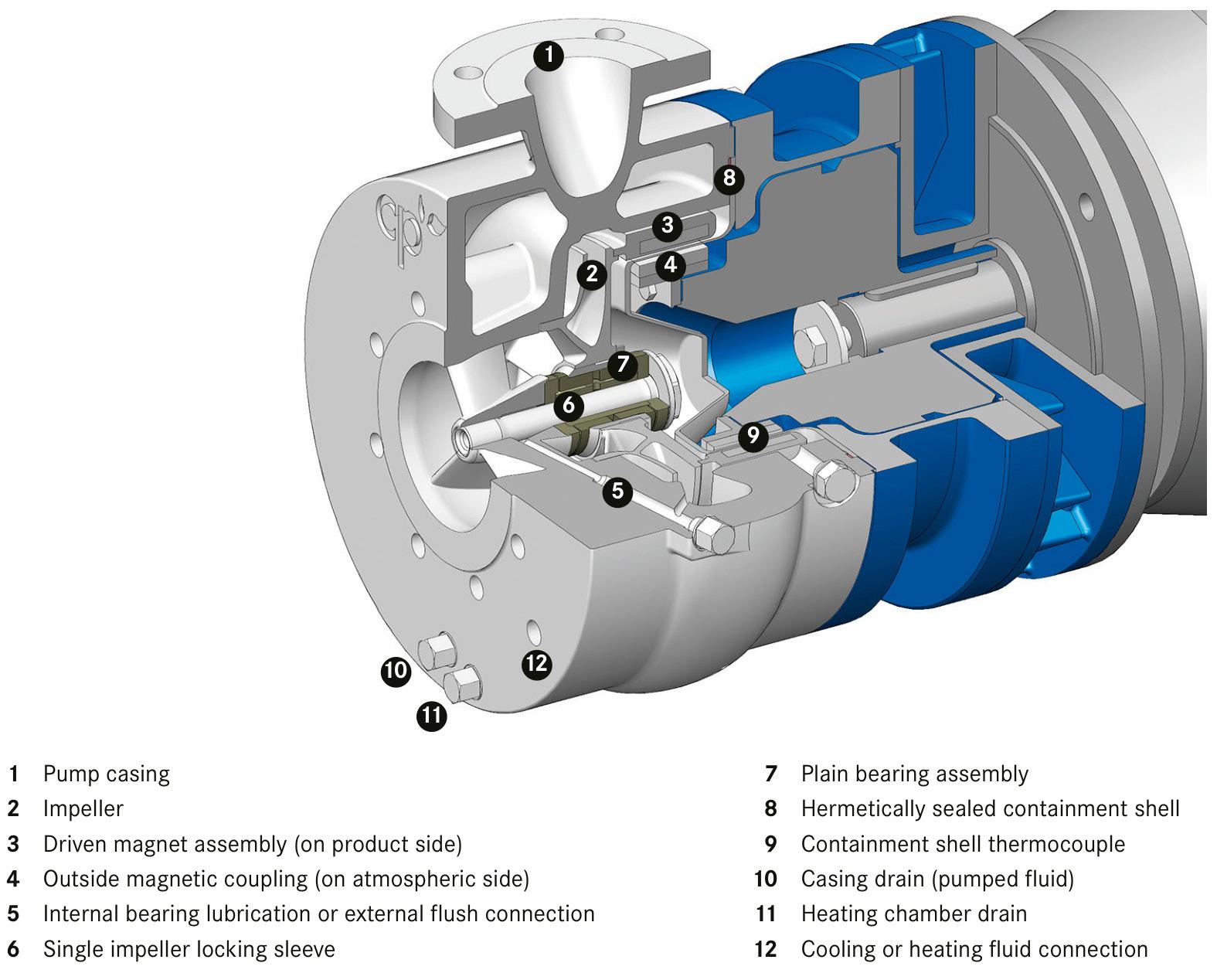 1
8
3
4
2
7
6
9
5
10
12
11
cp

1 Pump casing
2 Impeller
3 Driven magnet assembly (on product side)
4 Outside magnetic coupling (on atmospheric side)
5 Internal bearing lubrication or external flush connection
6 Single impeller locking sleeve

7 Plain bearing assembly
8 Hermetically sealed containment shell
9 Containment shell thermocouple
10 Casing drain (pumped fluid)
11 Heating chamber drain
12 Cooling or heating fluid connection